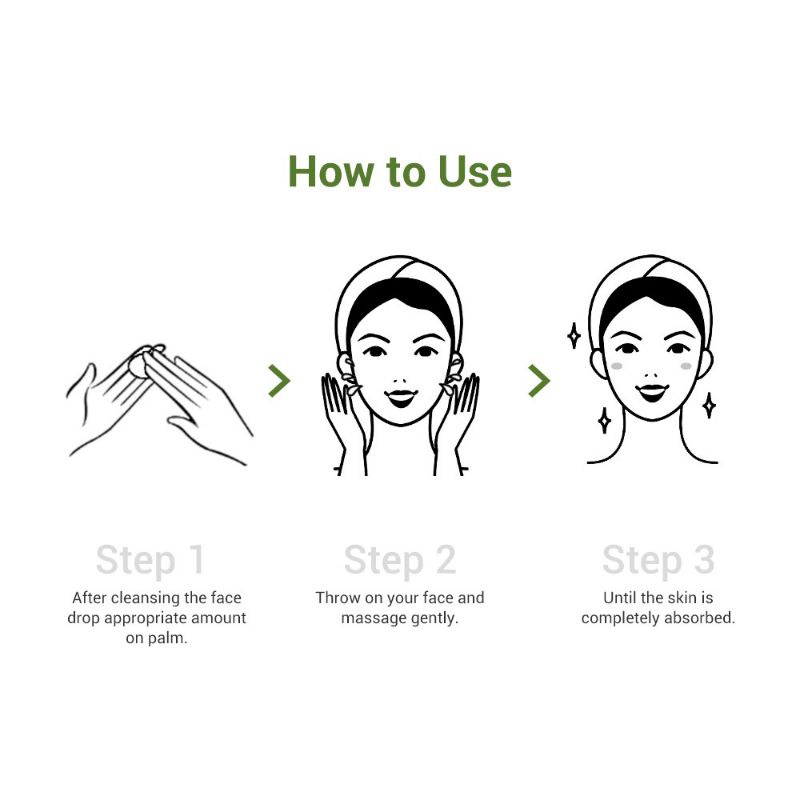 How to Use

Step 1
After cleansing the face drop appropriate amount on palm.

Step 2
Throw on your face and massage gently.

Step 3
Until the skin is completely absorbed.