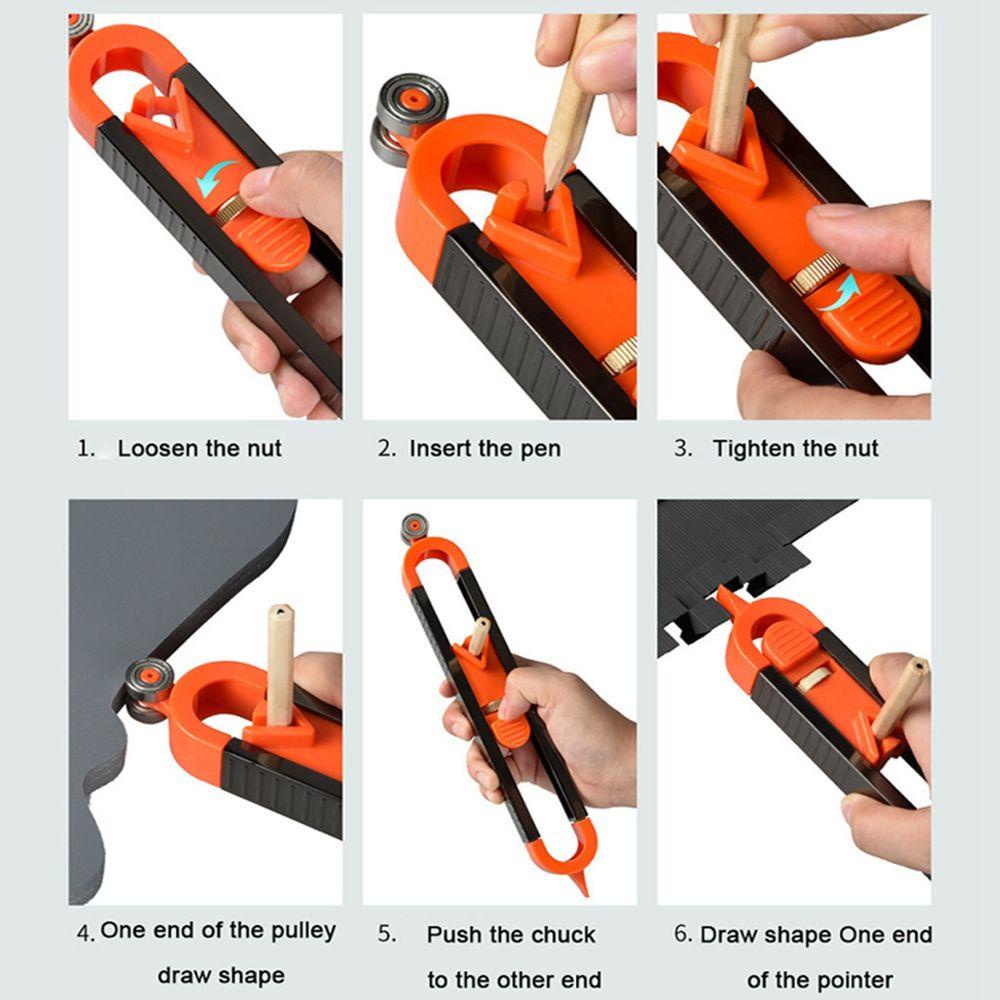 1. Loosen the nut

2. Insert the pen

3. Tighten the nut

4. One end of the pulley draw shape

5. Push the chuck to the other end

6. Draw shape One end of the pointer