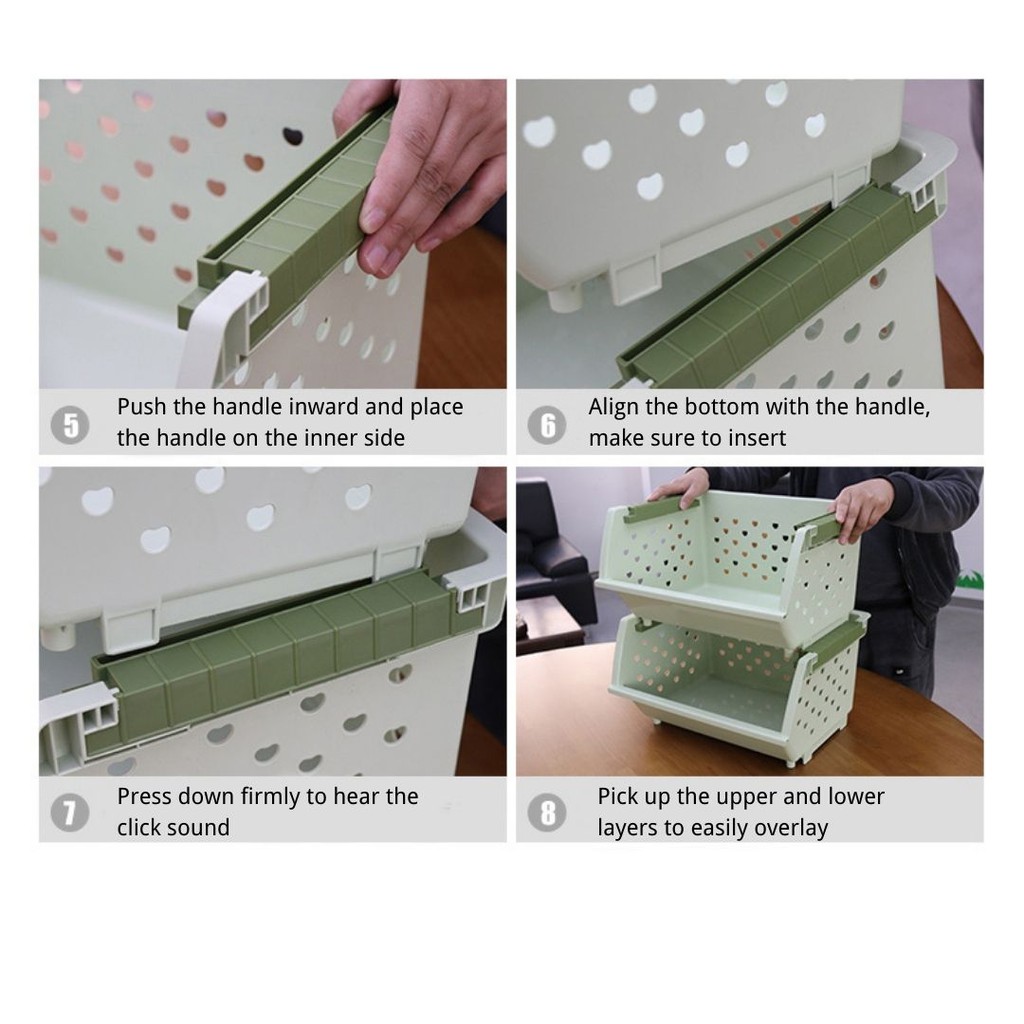 5 Push the handle inward and place the handle on the inner side

6 Align the bottom with the handle, make sure to insert

7 Press down firmly to hear the click sound

8 Pick up the upper and lower layers to easily overlay