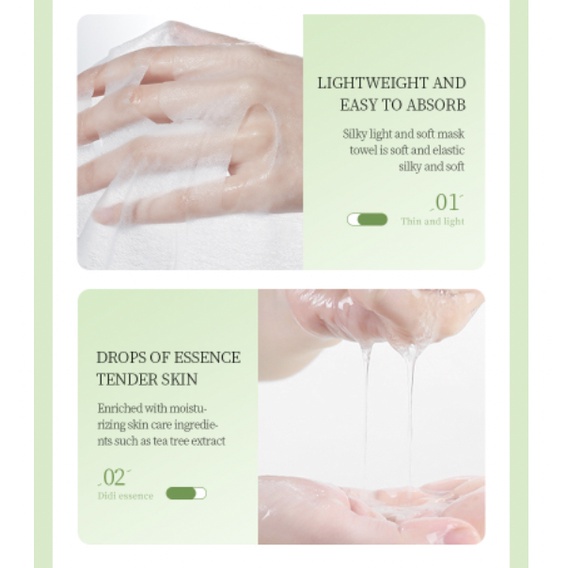 LIGHTWEIGHT AND EASY TO ABSORB

Silky light and soft mask towel is soft and elastic silky and soft

01

Thin and light

DROPS OF ESSENCE TENDER SKIN

Enriched with moisturizing skin care ingredients such as tea tree extract

02

Didi essence