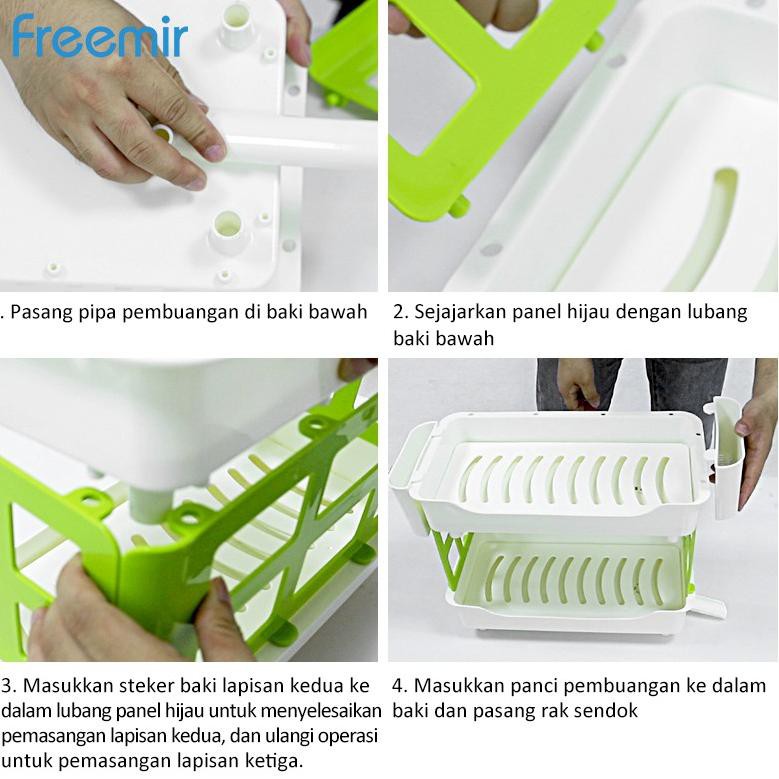 Freemir

. Pasang pipa pembuangan di baki bawah

2. Sejajarkan panel hijau dengan lubang baki bawah

3. Masukkan steker baki lapisan kedua ke dalam lubang panel hijau untuk menyelesaikan pemasangan lapisan kedua, dan ulangi operasi untuk pemasangan lapisan ketiga.

4. Masukkan panci pembuangan ke dalam baki dan pasang rak sendok