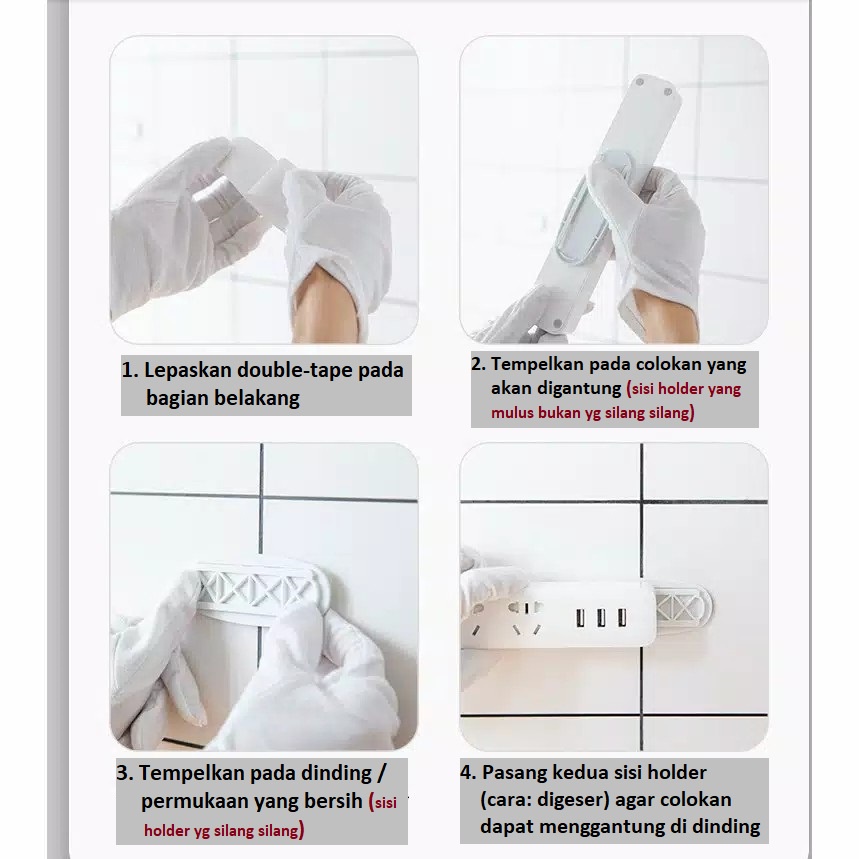 1. Lepaskan double-tape pada bagian belakang

2. Tempelkan pada colokan yang akan digantung (sisi holder yang mulus bukan yg silang silang)

3. Tempelkan pada dinding / permukaan yang bersih (sisi holder yg silang silang)

4. Pasang kedua sisi holder (cara: digeser) agar colokan dapat menggantung di dinding