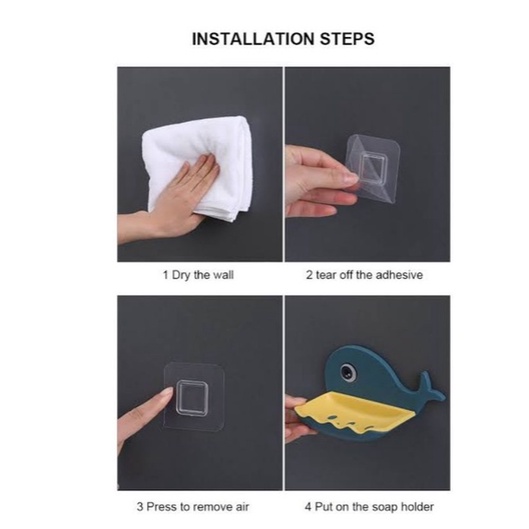 INSTALLATION STEPS

1 Dry the wall

2 tear off the adhesive

3 Press to remove air

4 Put on the soap holder