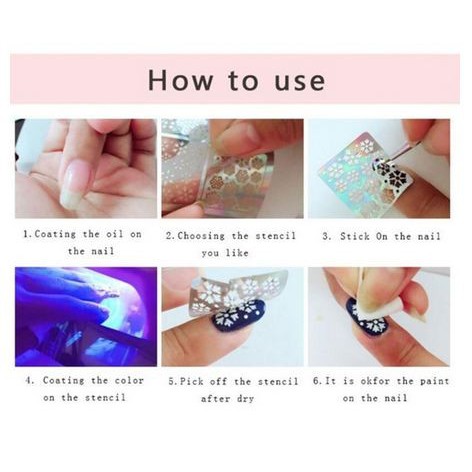 How to use

1. Coating the oil on the nail

2. Choosing the stencil you like

3. Stick On the nail

4. Coating the color on the stencil

5. Pick off the stencil after dry

6. It is okfor the paint on the nail