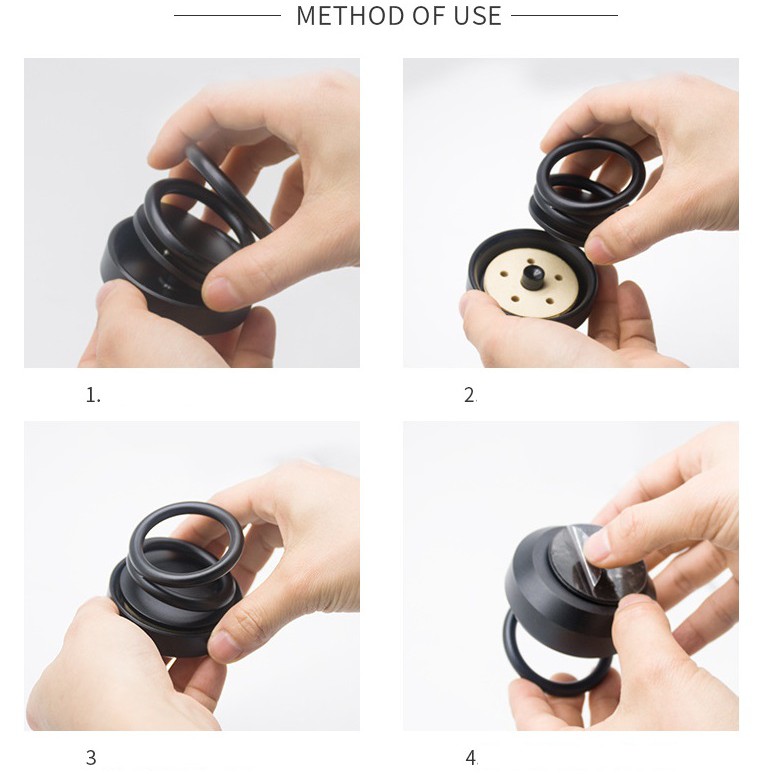 METHOD OF USE

1.

2.

3

4.