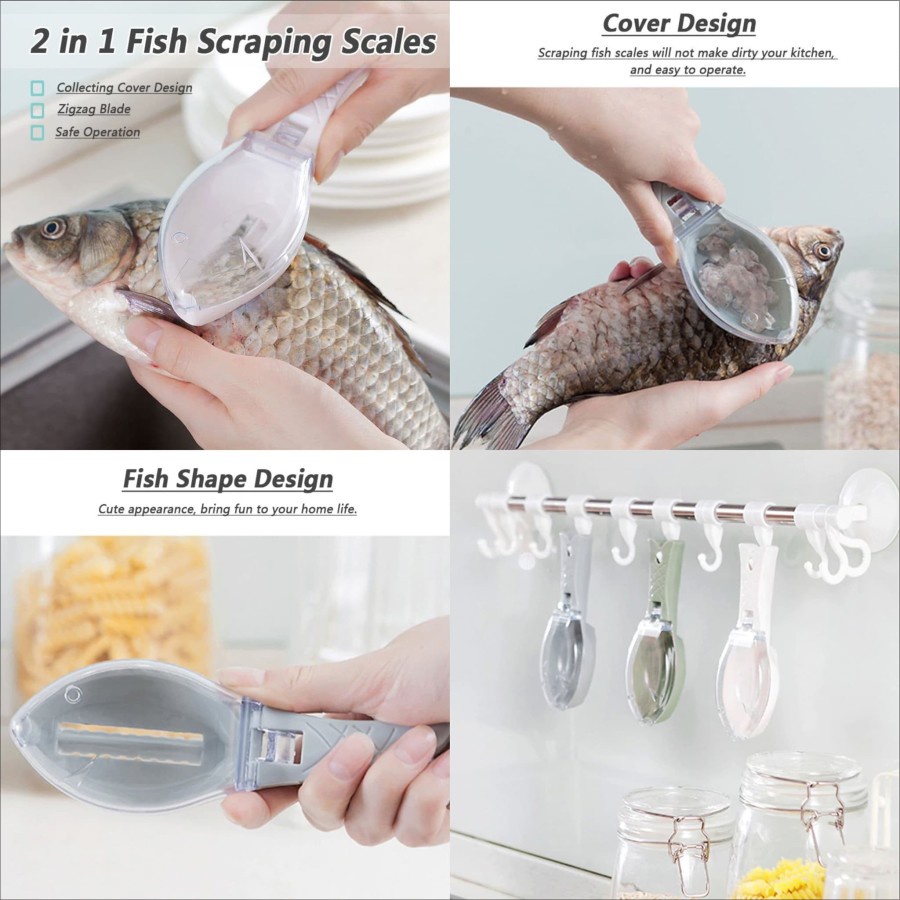 2 in 1 Fish Scraping Scales

Collecting Cover Design
Zigzag Blade
Safe Operation

Cover Design

Scraping fish scales will not make dirty your kitchen, and easy to operate.

Fish Shape Design

Cute appearance, bring fun to your home life.