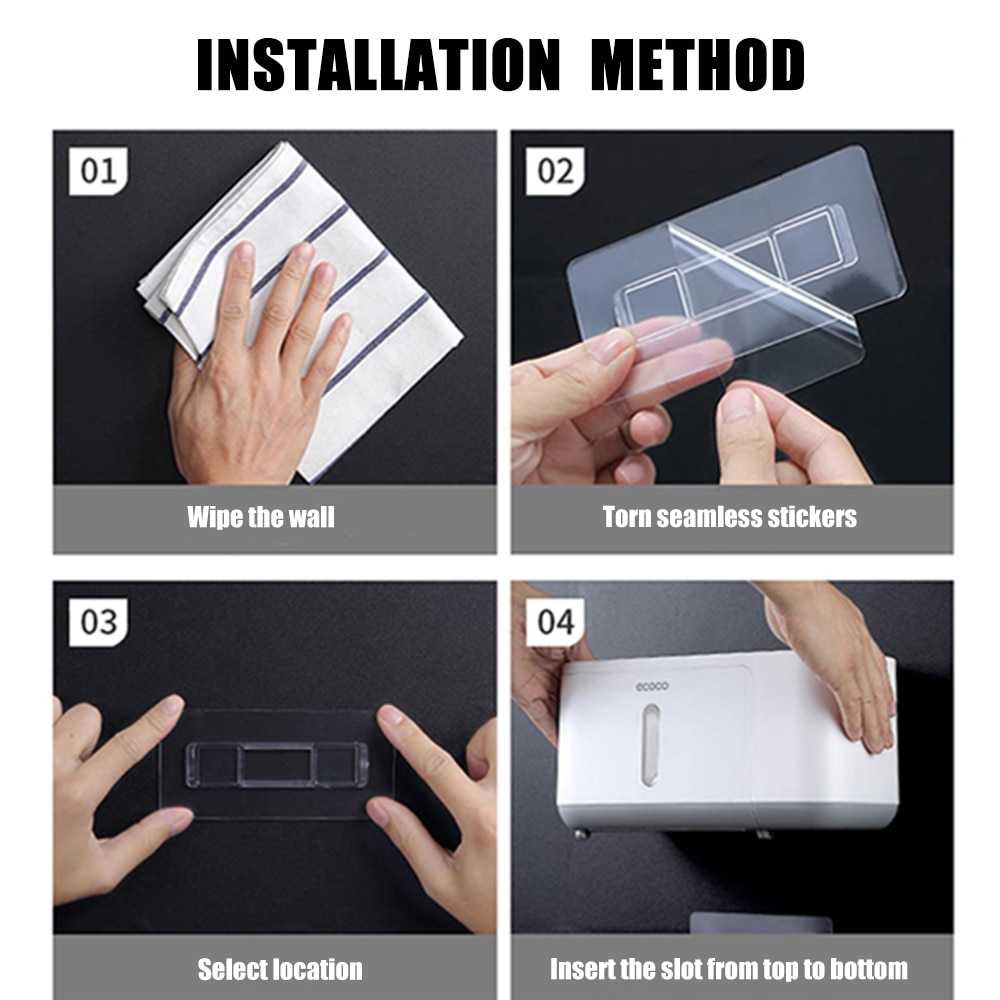 INSTALLATION METHOD

01

Wipe the wall

02

Torn seamless stickers

03

Select location

04

ecoco

Insert the slot from top to bottom