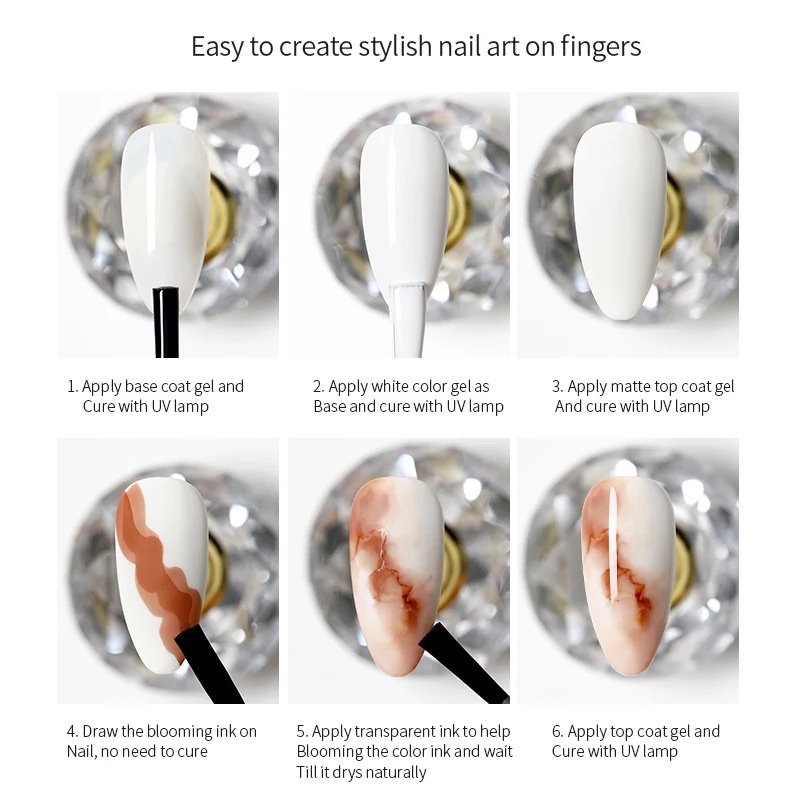 Easy to create stylish nail art on fingers

1. Apply base coat gel and Cure with UV lamp

2. Apply white color gel as Base and cure with UV lamp

3. Apply matte top coat gel And cure with UV lamp

4. Draw the blooming ink on Nail, no need to cure

5. Apply transparent ink to help Blooming the color ink and wait Till it drys naturally

6. Apply top coat gel and Cure with UV lamp