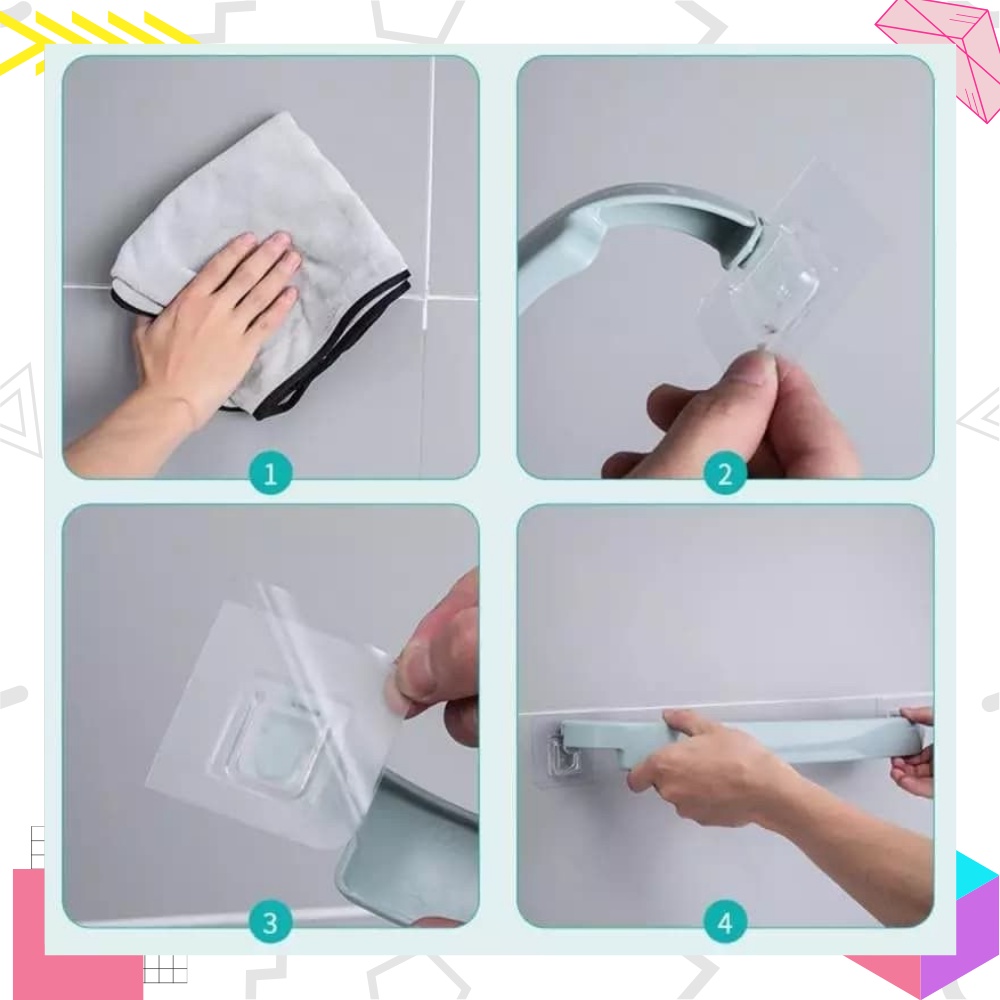 1
2
3
4