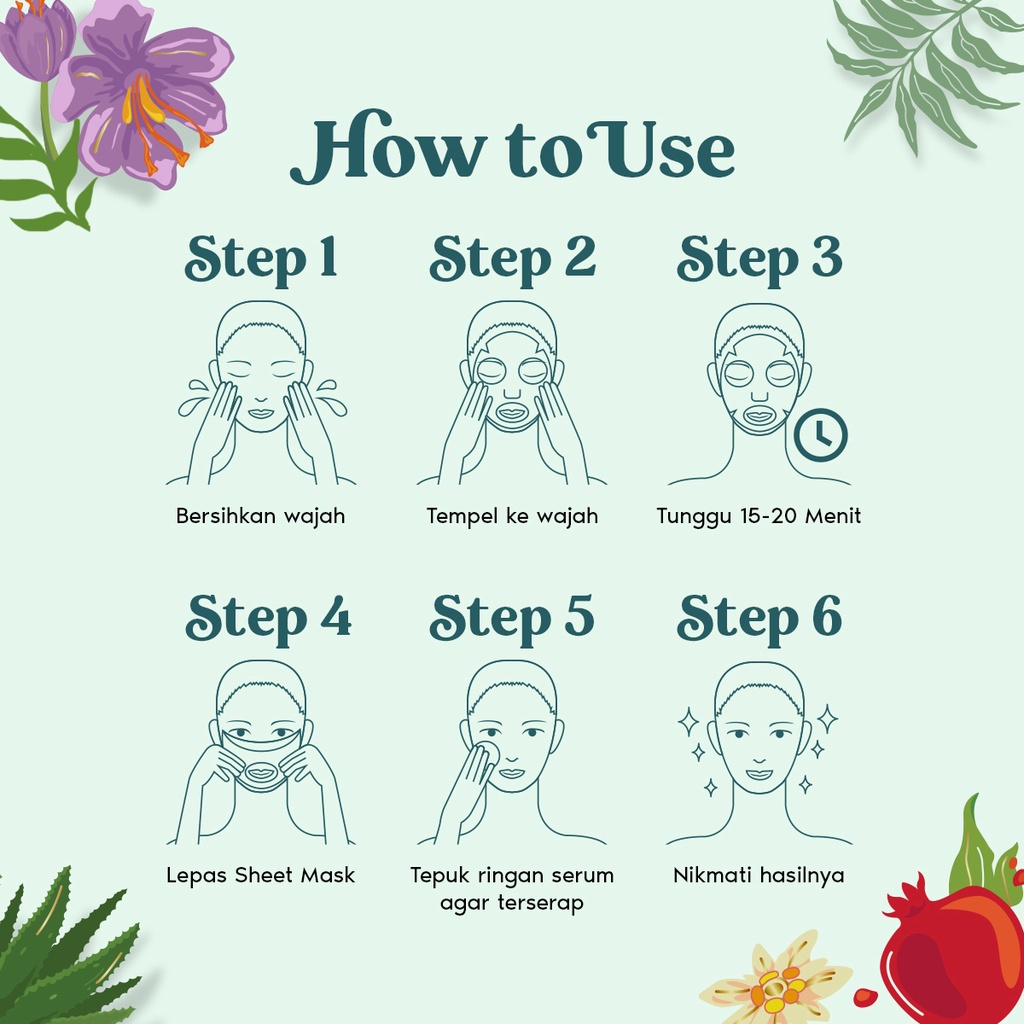 How to Use

Step 1

Bersihkan wajah

Step 2

Tempel ke wajah

Step 3

Tunggu 15-20 Menit

Step 4

Lepas Sheet Mask

Step 5

Tepuk ringan serum agar terserap

Step 6

Nikmati hasilnya