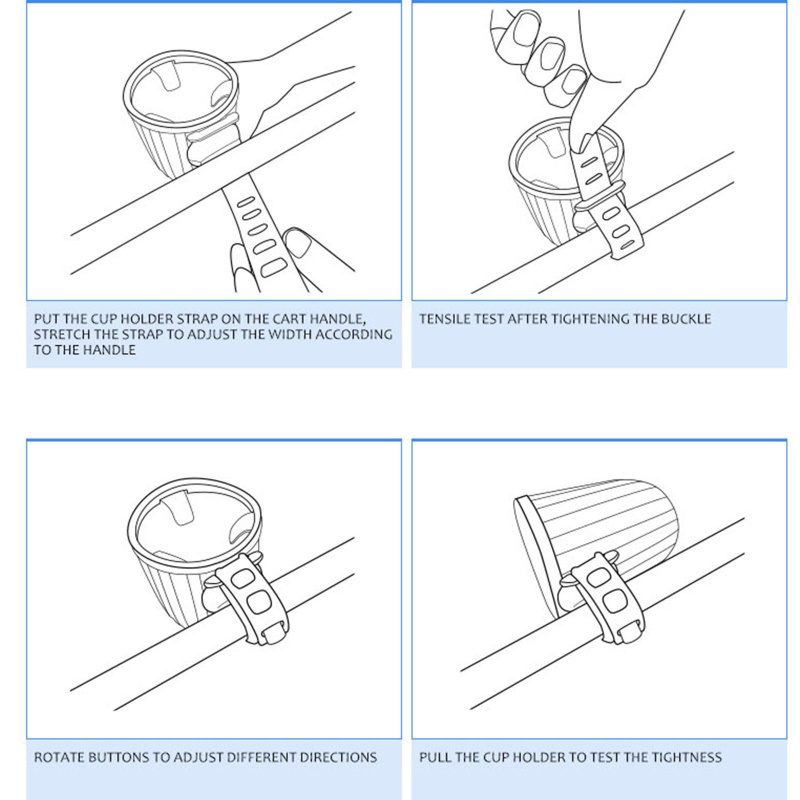 PUT THE CUP HOLDER STRAP ON THE CART HANDLE, STRETCH THE STRAP TO ADJUST THE WIDTH ACCORDING TO THE HANDLE

TENSILE TEST AFTER TIGHTENING THE BUCKLE

ROTATE BUTTONS TO ADJUST DIFFERENT DIRECTIONS

PULL THE CUP HOLDER TO TEST THE TIGHTNESS