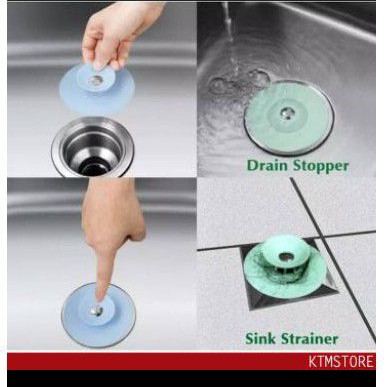 Drain Stopper

Sink Strainer

KTMSTORE