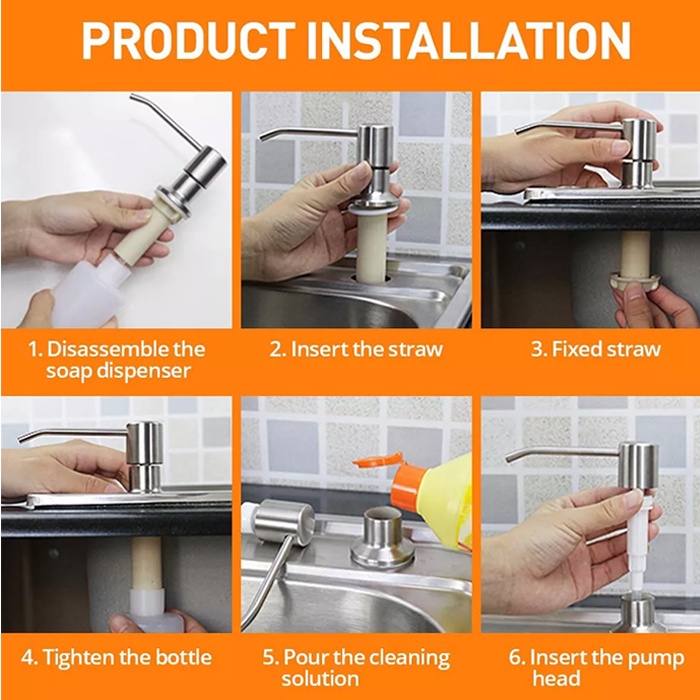 PRODUCT INSTALLATION

1. Disassemble the soap dispenser

2. Insert the straw

3. Fixed straw

4. Tighten the bottle

5. Pour the cleaning solution

6. Insert the pump head