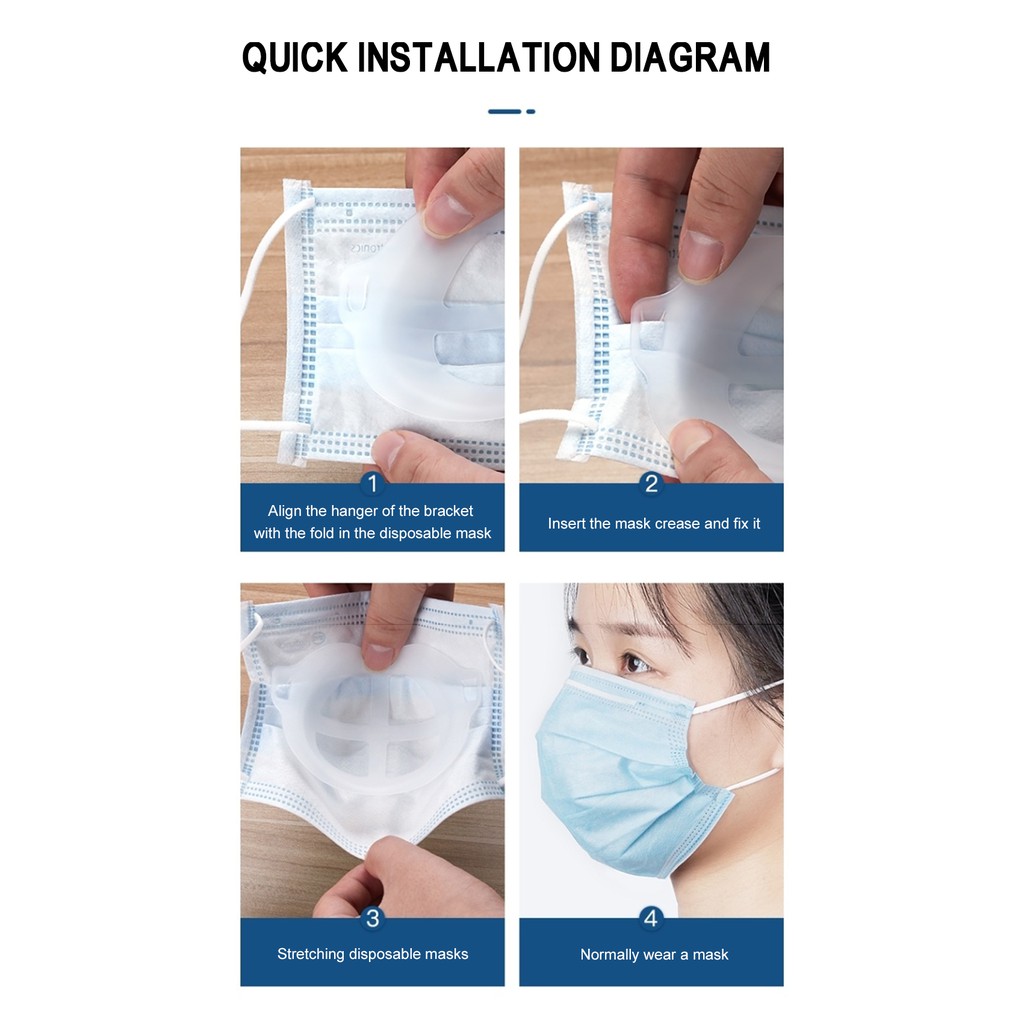 QUICK INSTALLATION DIAGRAM

1
Align the hanger of the bracket with the fold in the disposable mask

2
Insert the mask crease and fix it

3
Stretching disposable masks

4
Normally wear a mask