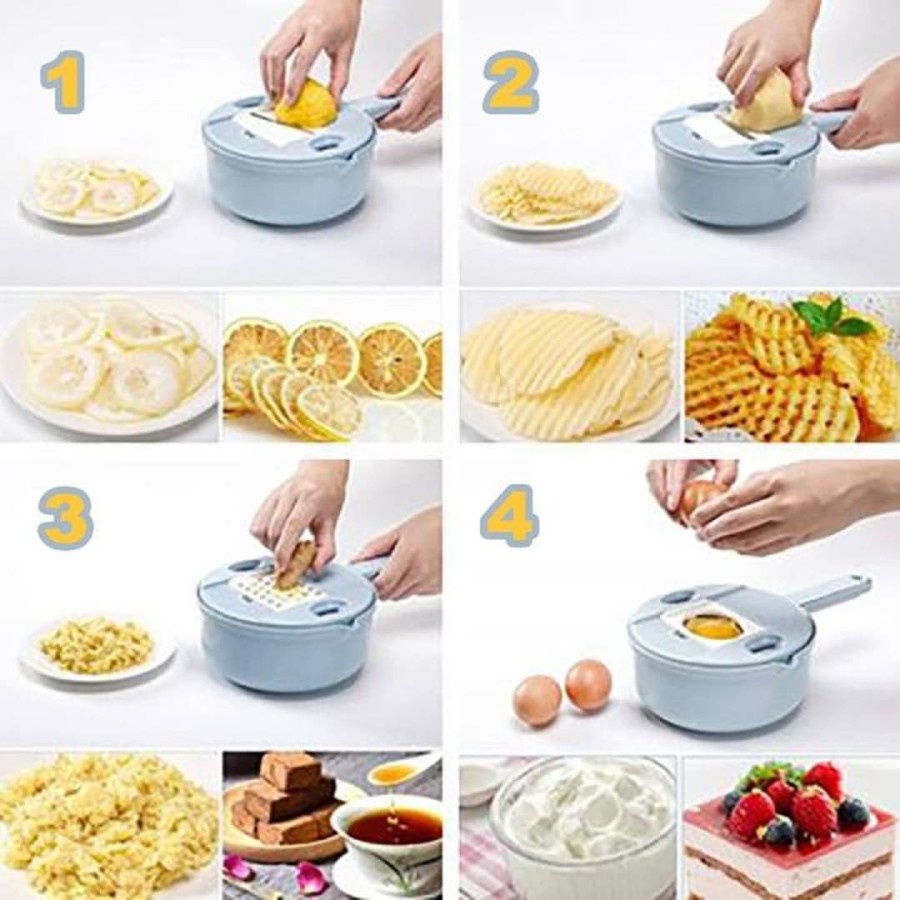 1

2

3

4