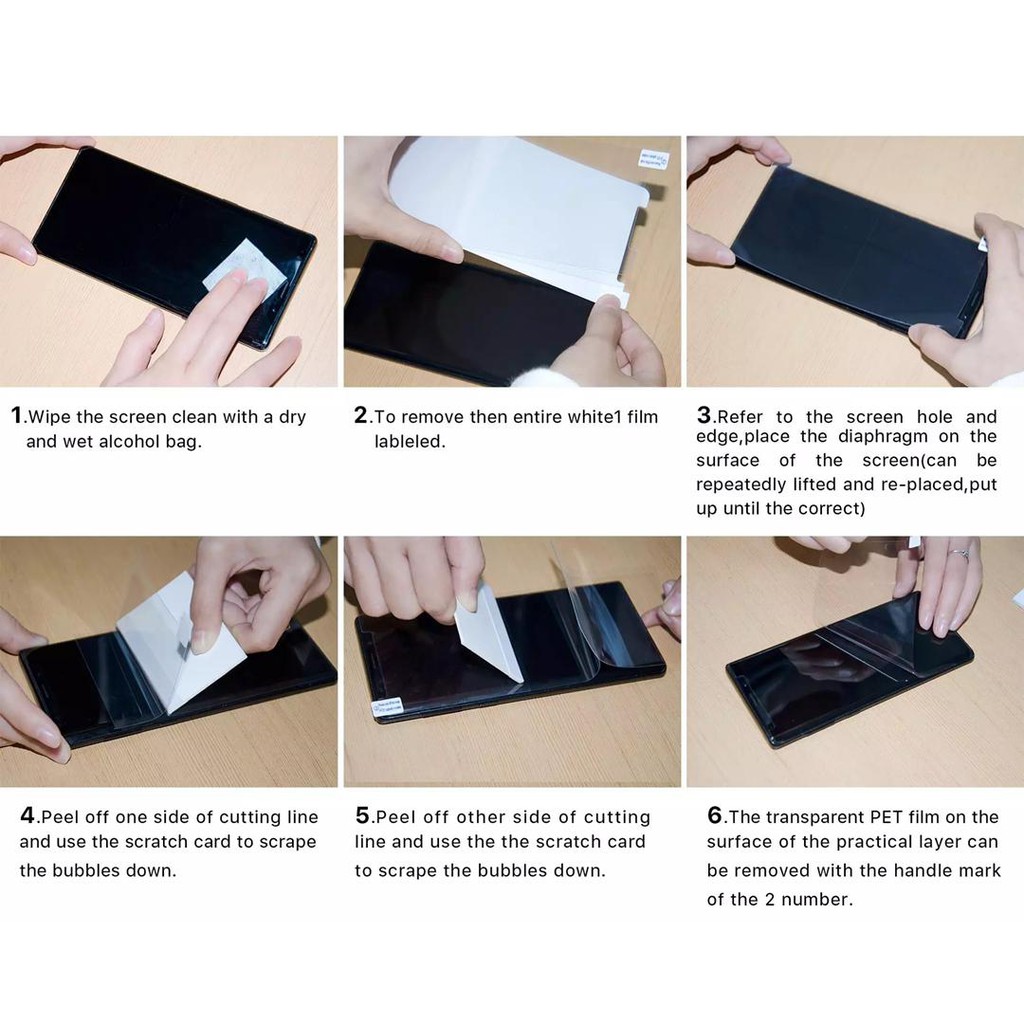 1.Wipe the screen clean with a dry and wet alcohol bag.

2.To remove then entire white1 film lableled.

3.Refer to the screen hole and edge,place the diaphragm on the surface of the screen(can be repeatedly lifted and re-placed,put up until the correct)

4.Peel off one side of cutting line and use the scratch card to scrape the bubbles down.

5.Peel off other side of cutting line and use the the scratch card to scrape the bubbles down.

6.The transparent PET film on the surface of the practical layer can be removed with the handle mark of the 2 number.