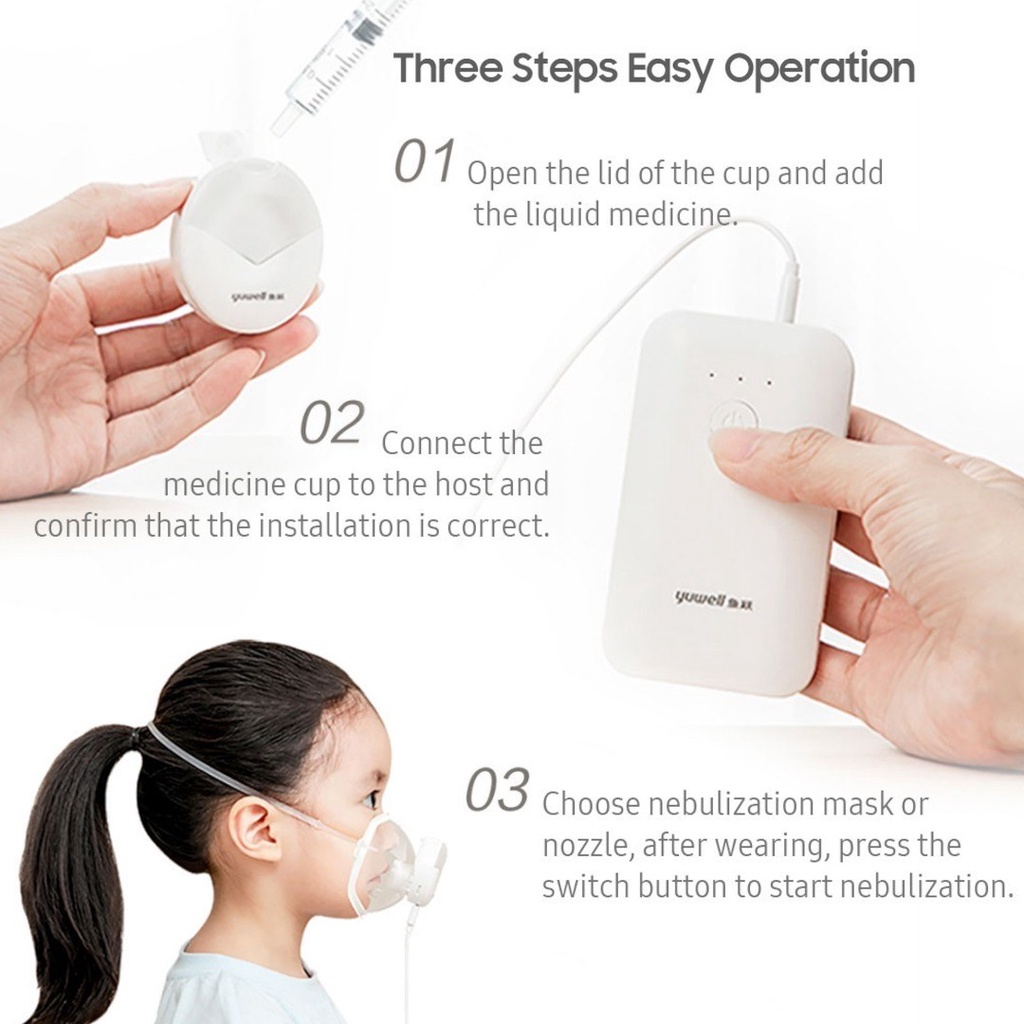 Three Steps Easy Operation

01 Open the lid of the cup and add the liquid medicine.

yuwell 鱼跃

02 Connect the medicine cup to the host and confirm that the installation is correct.

yuwell 鱼跃

03 Choose nebulization mask or nozzle, after wearing, press the switch button to start nebulization.