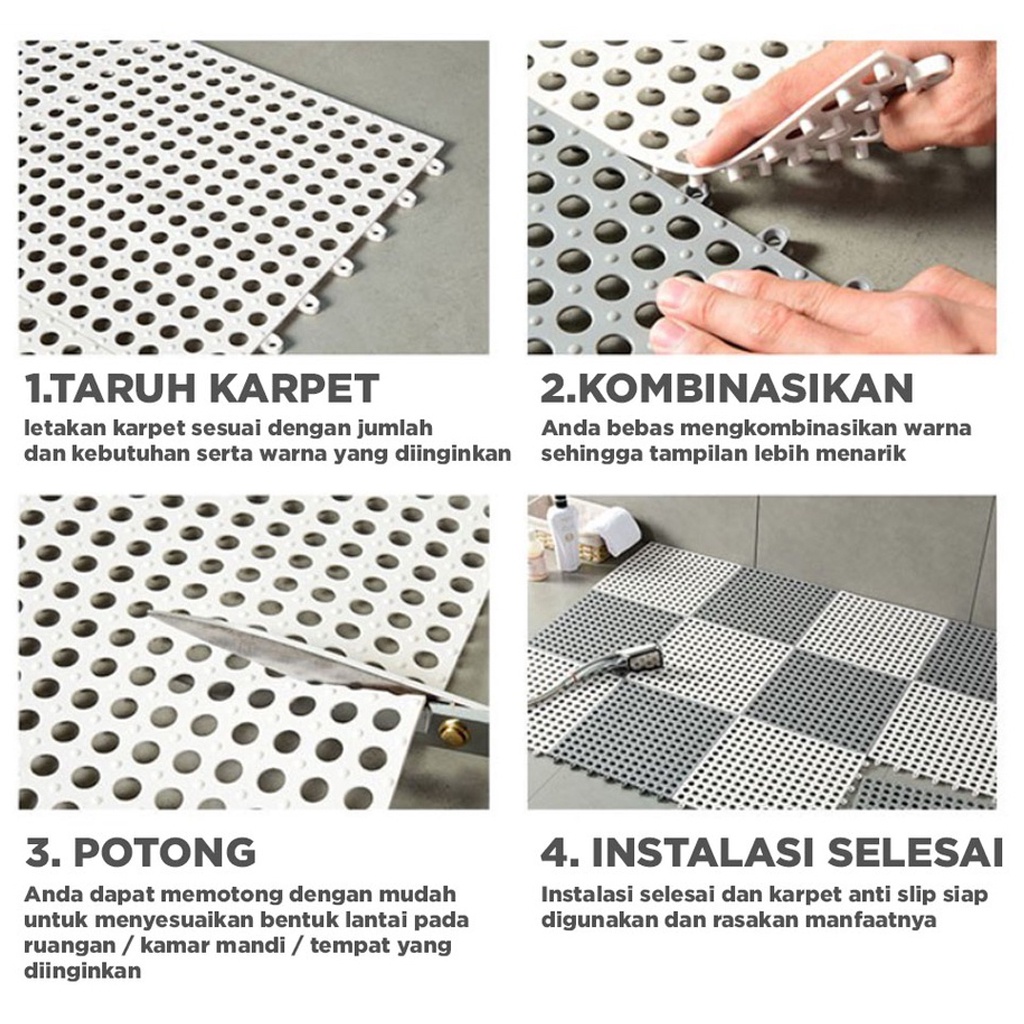 1.TARUH KARPET
letakan karpet sesuai dengan jumlah dan kebutuhan serta warna yang diinginkan

2.KOMBINASIKAN
Anda bebas mengkombinasikan warna sehingga tampilan lebih menarik

3. POTONG
Anda dapat memotong dengan mudah untuk menyesuaikan bentuk lantai pada ruangan / kamar mandi / tempat yang diinginkan

4. INSTALASI SELESAI
Instalasi selesai dan karpet anti slip siap digunakan dan rasakan manfaatnya