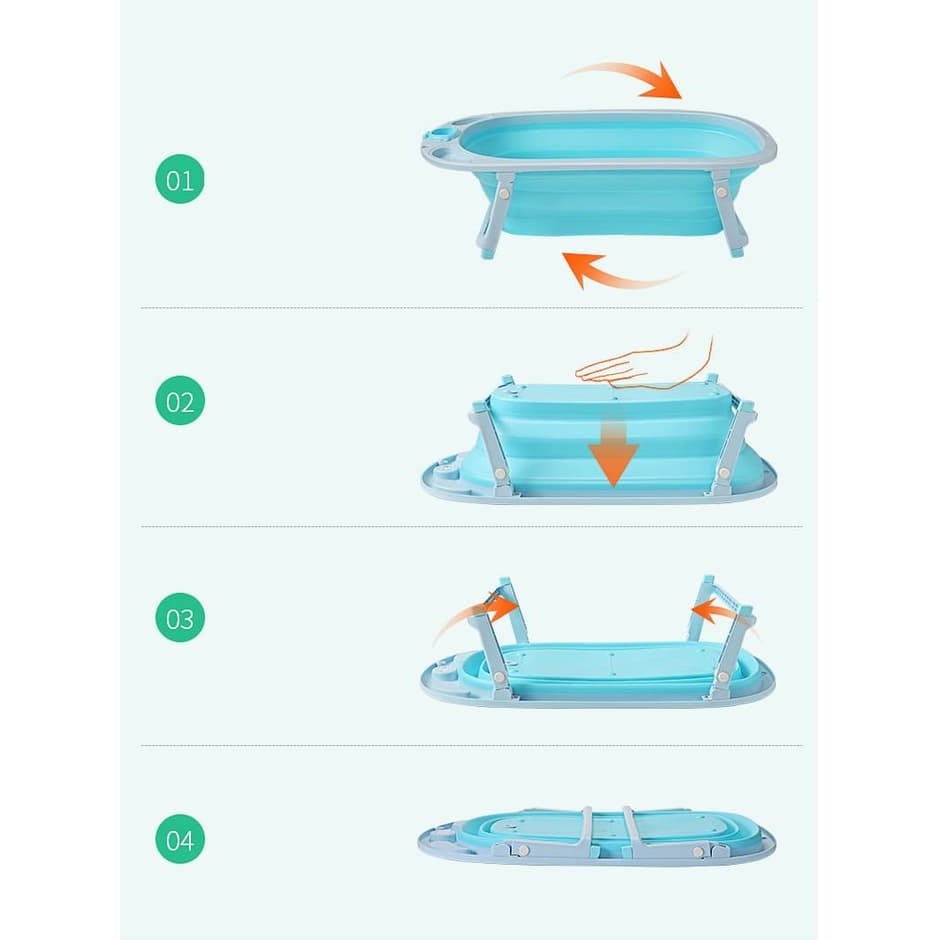 01

02

03

04