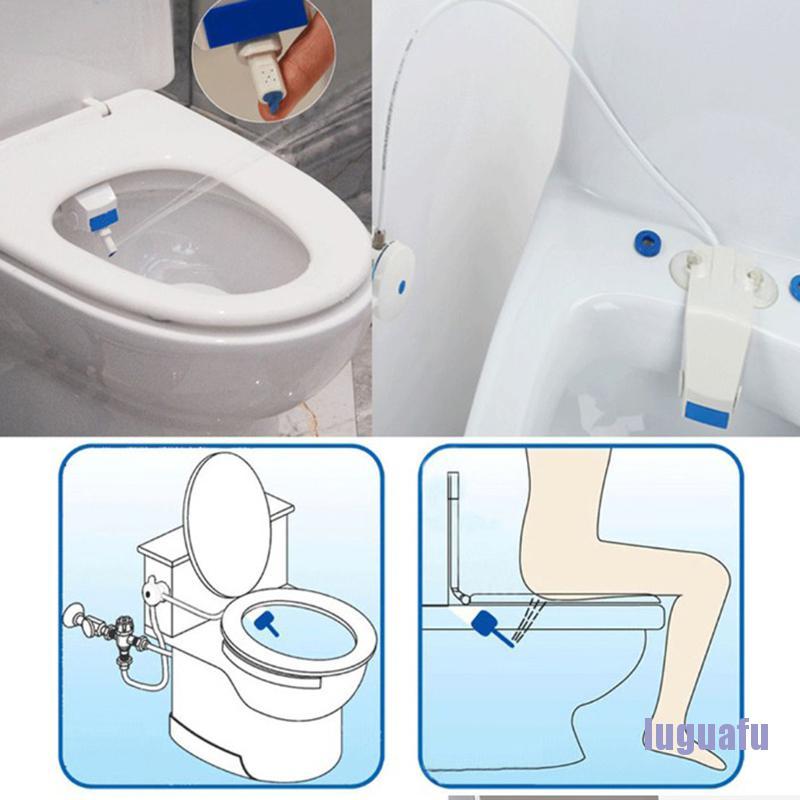 luguafu