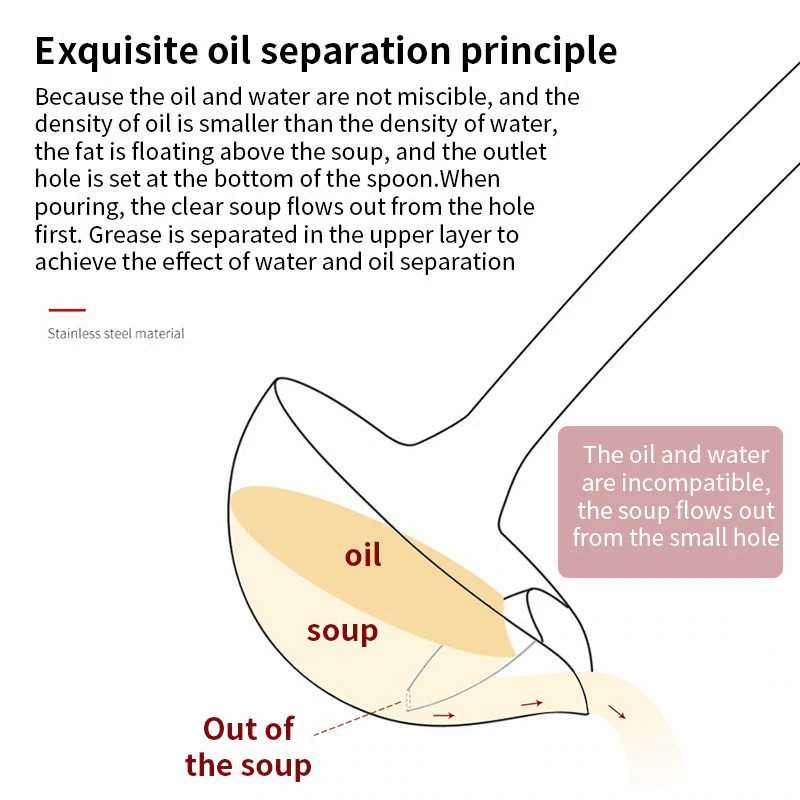 Exquisite oil separation principle

Because the oil and water are not miscible, and the density of oil is smaller than the density of water, the fat is floating above the soup, and the outlet hole is set at the bottom of the spoon.When pouring, the clear soup flows out from the hole first. Grease is separated in the upper layer to achieve the effect of water and oil separation

Stainless steel material

The oil and water are incompatible, the soup flows out from the small hole

oil

soup

Out of the soup