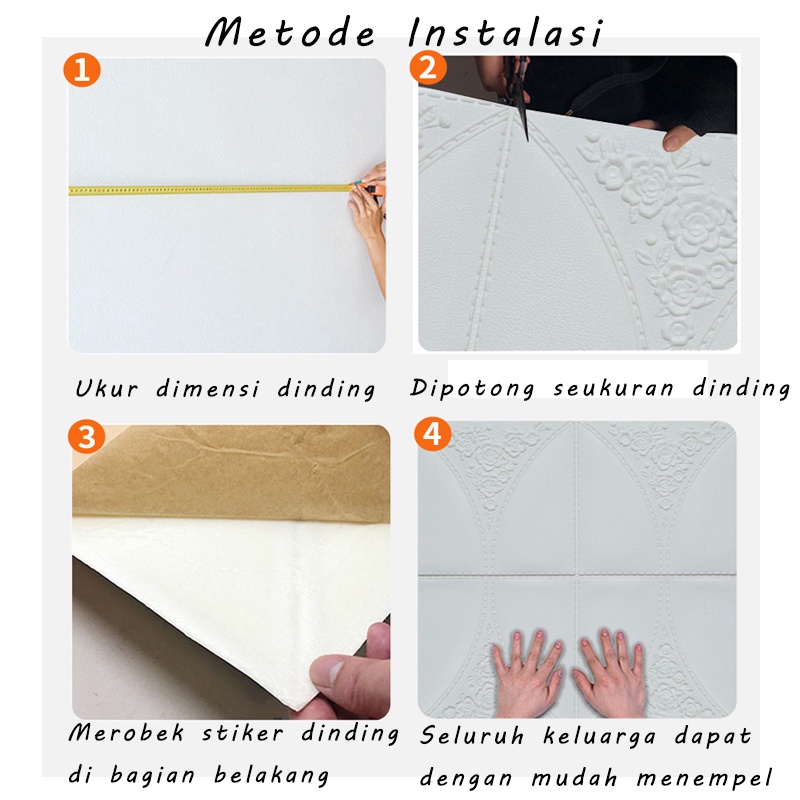 Metode Instalasi

1

Ukur dimensi dinding

2

Dipotong seukuran dinding

3

Merobek stiker dinding di bagian belakang

4

Seluruh keluarga dapat dengan mudah menempel