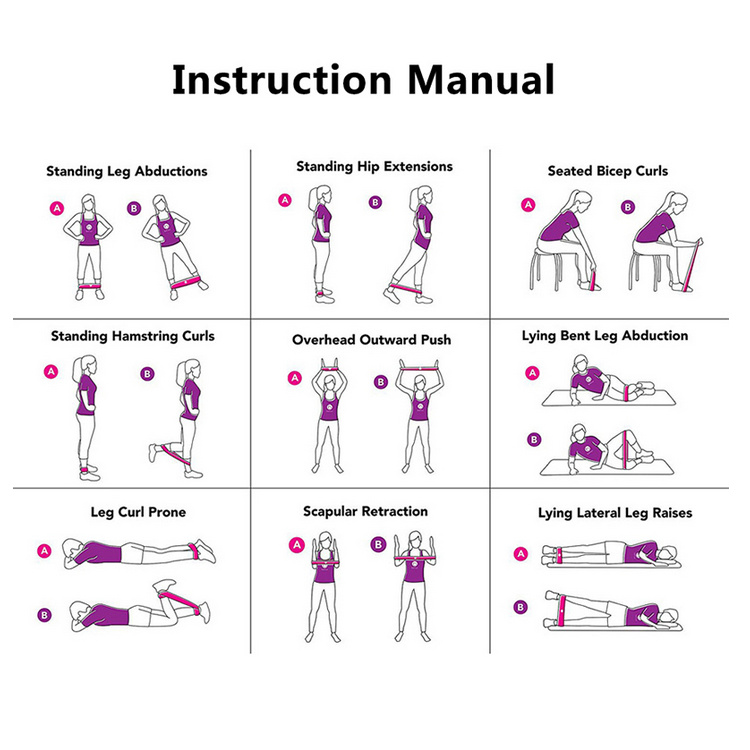 Instruction Manual

Standing Leg Abductions

A B

Standing Hip Extensions

A B

Seated Bicep Curls

A B

Standing Hamstring Curls

A B

Overhead Outward Push

A B

Lying Bent Leg Abduction

A

B

Leg Curl Prone

A

B

Scapular Retraction

A B

Lying Lateral Leg Raises

A

B