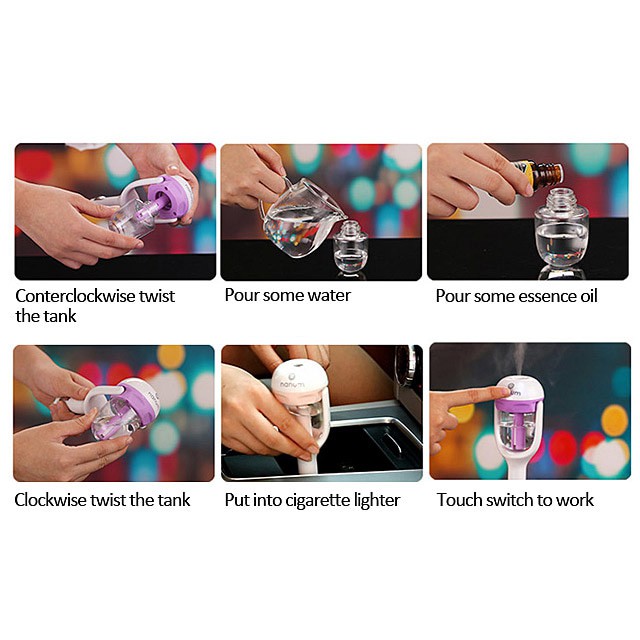 Conterclockwise twist the tank

Pour some water

Pour some essence oil

Clockwise twist the tank

nanum

Put into cigarette lighter

Touch switch to work