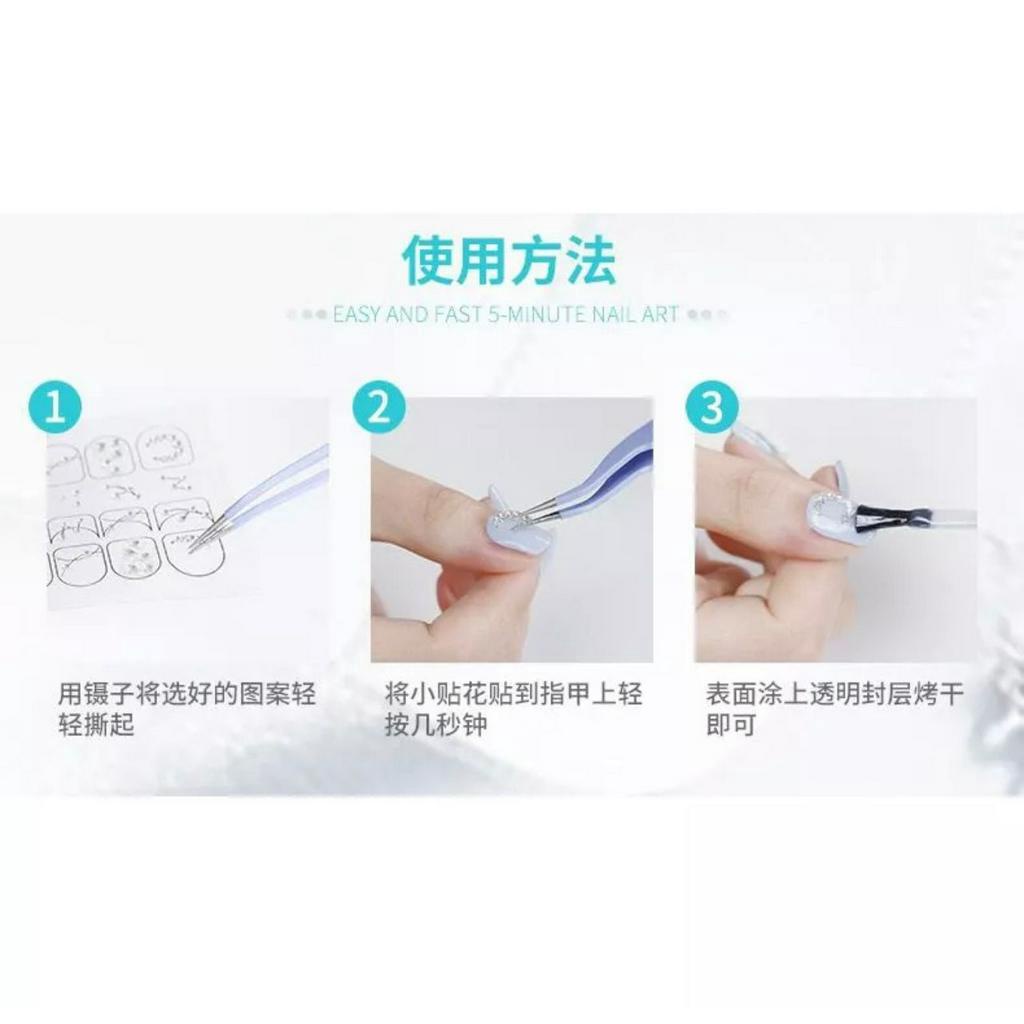 使用方法

EASY AND FAST 5-MINUTE NAIL ART

1

用镊子将选好的图案轻轻撕起

2

将小贴花贴到指甲上轻按几秒钟

3

表面涂上透明封层烤干即可