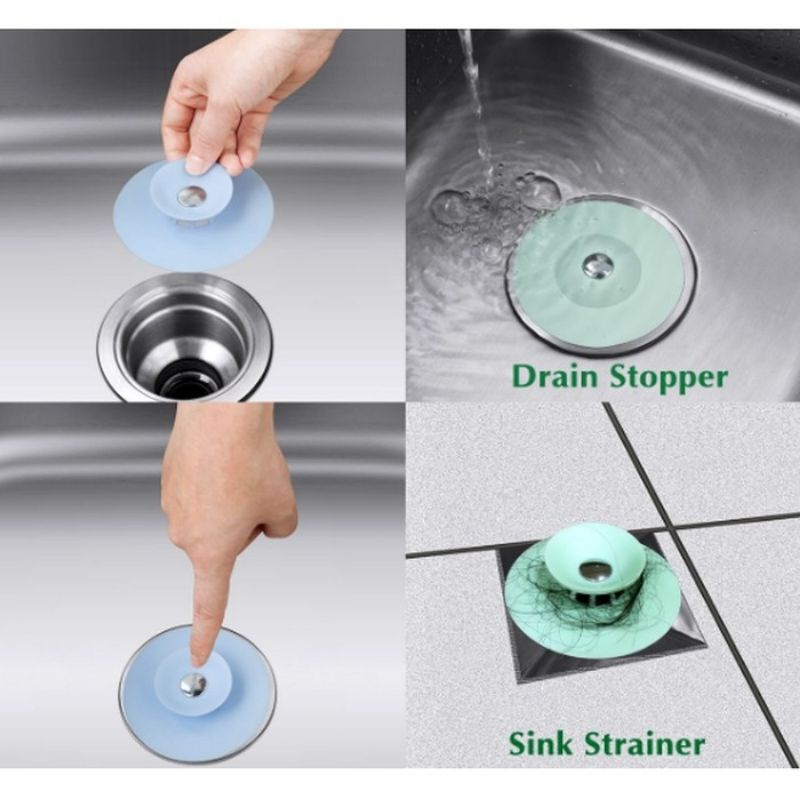 Drain Stopper

Sink Strainer