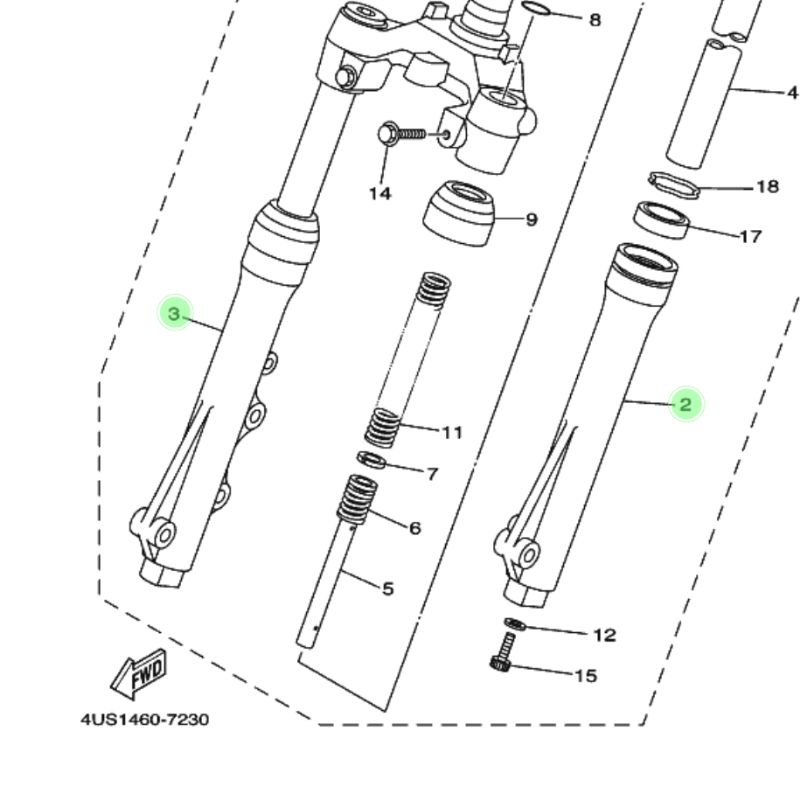 8
4
14
18
9
17
3
2
11
7
6
5
12
15
FWD
4US1460-7230