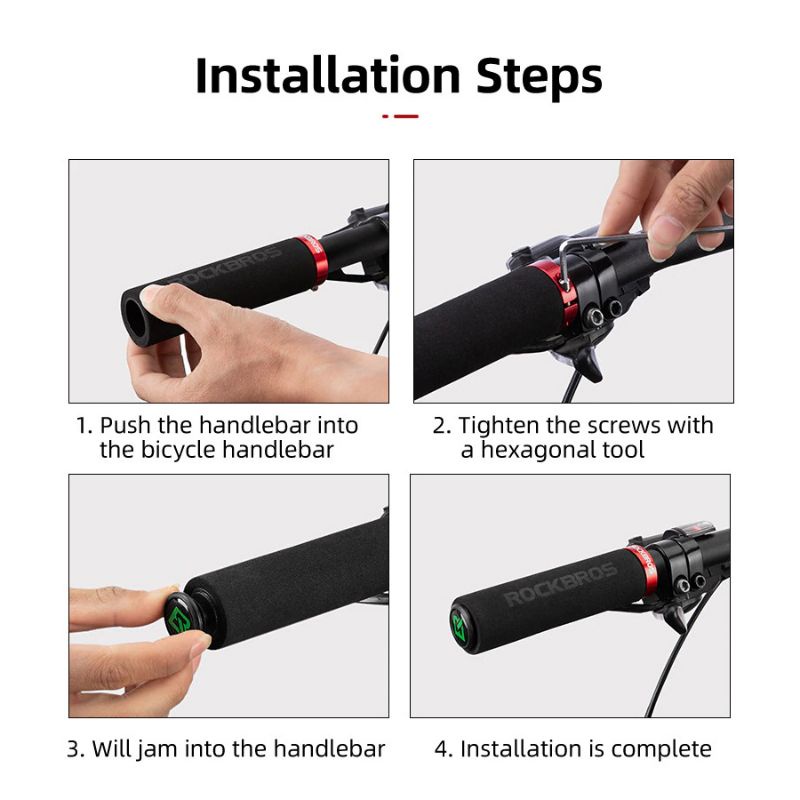 Installation Steps

ROCKBROS

1. Push the handlebar into the bicycle handlebar

2. Tighten the screws with a hexagonal tool

3. Will jam into the handlebar

ROCKBROS

4. Installation is complete