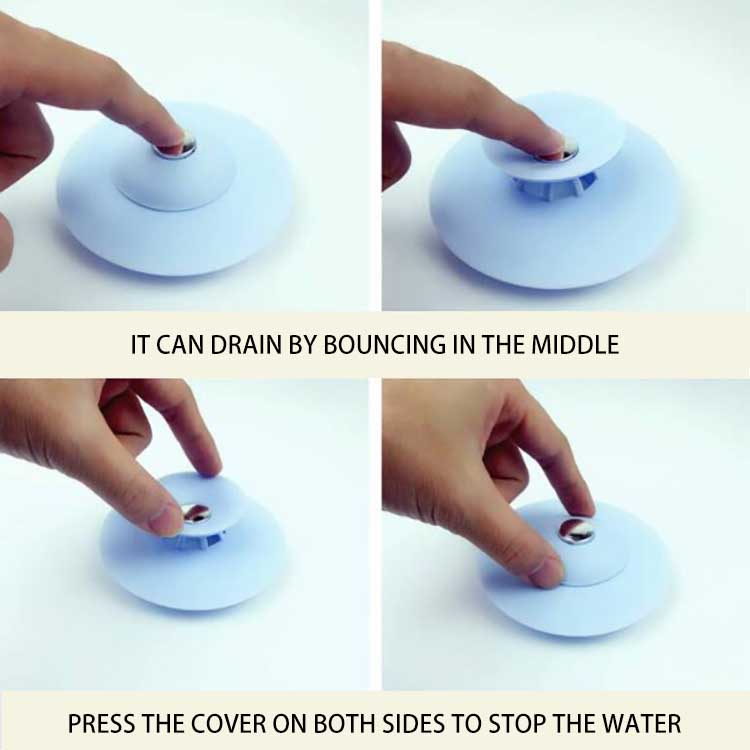 IT CAN DRAIN BY BOUNCING IN THE MIDDLE

PRESS THE COVER ON BOTH SIDES TO STOP THE WATER