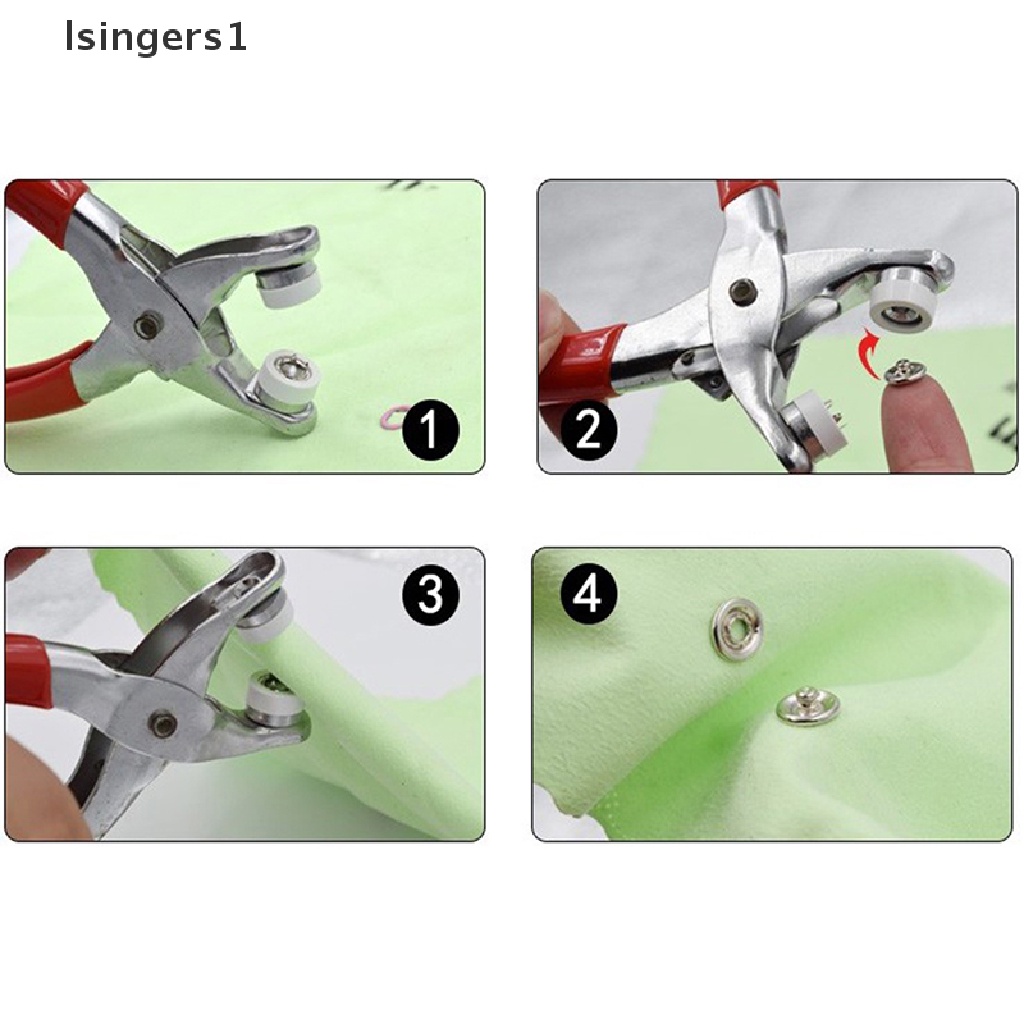 lsingers1

1

2

3

4