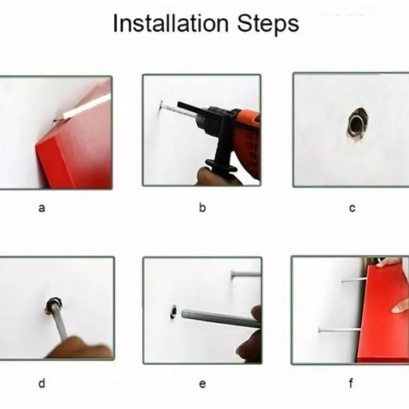 Installation Steps

a

b

c

d

e

f