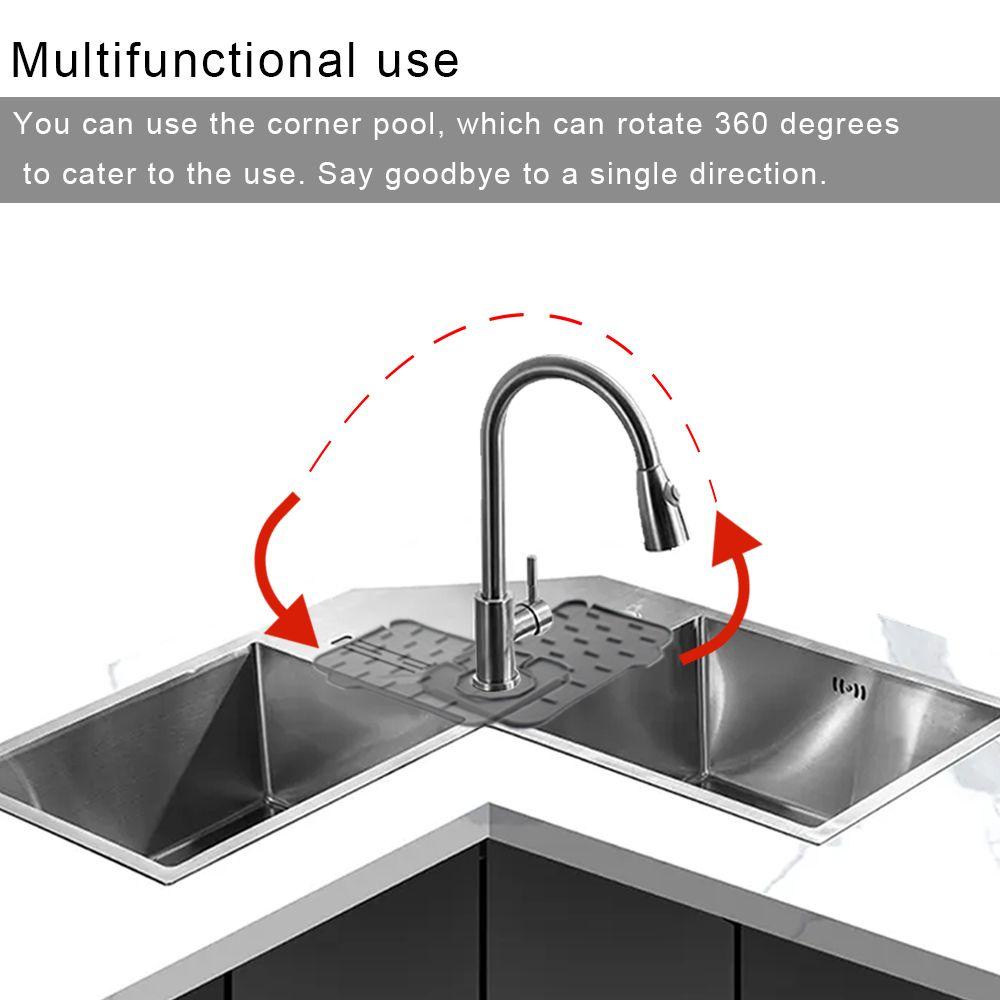 Multifunctional use

You can use the corner pool, which can rotate 360 degrees to cater to the use. Say goodbye to a single direction.