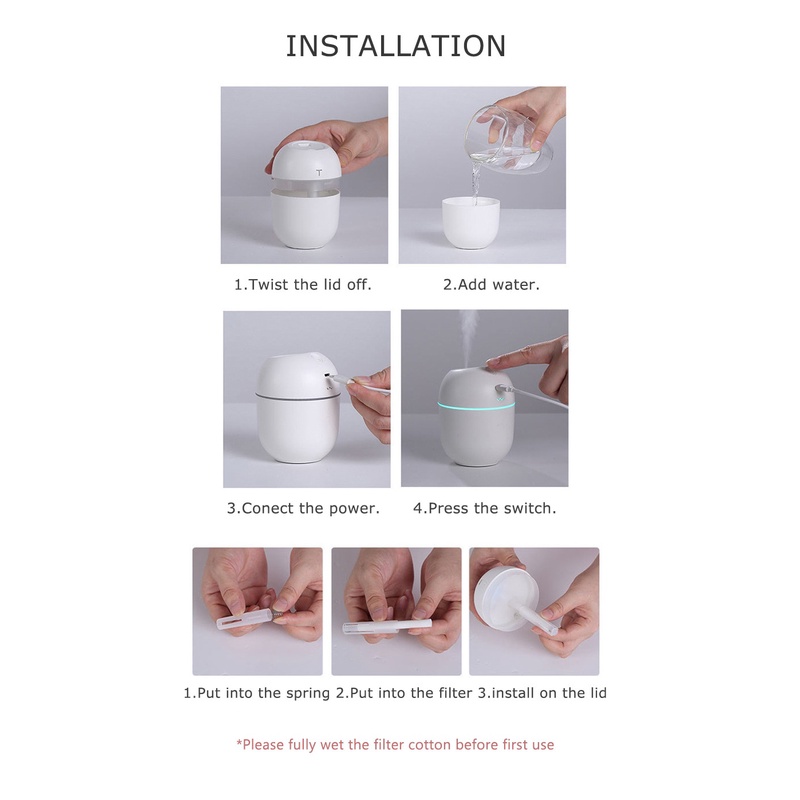 INSTALLATION

1.Twist the lid off.

2.Add water.

3.Conect the power.

4.Press the switch.

1.Put into the spring 2.Put into the filter 3.install on the lid

*Please fully wet the filter cotton before first use