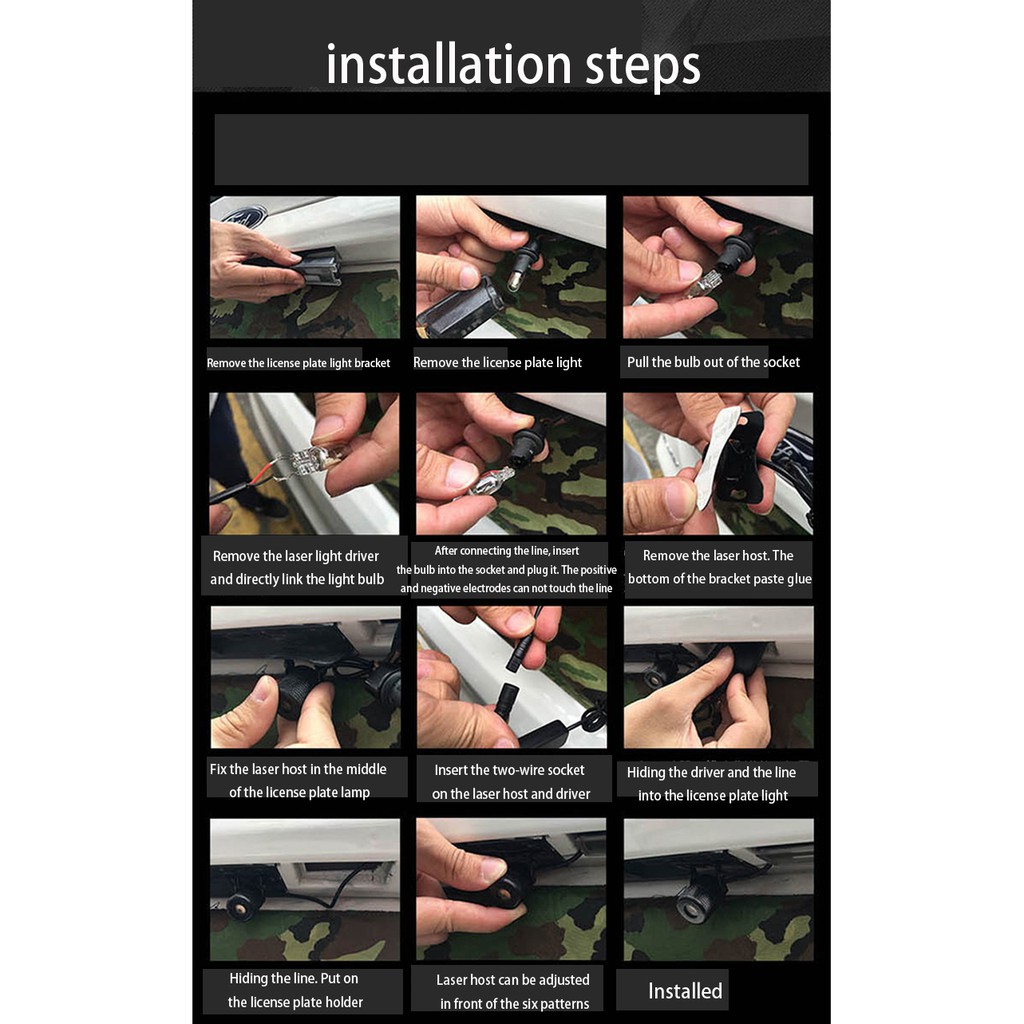 installation steps

Remove the license plate light bracket

Remove the license plate light

Pull the bulb out of the socket

Remove the laser light driver and directly link the light bulb

After connecting the line, insert the bulb into the socket and plug it. The positive and negative electrodes can not touch the line

Remove the laser host. The bottom of the bracket paste glue

Fix the laser host in the middle of the license plate lamp

Insert the two-wire socket on the laser host and driver

Hiding the driver and the line into the license plate light

Hiding the line. Put on the license plate holder

Laser host can be adjusted in front of the six patterns

Installed