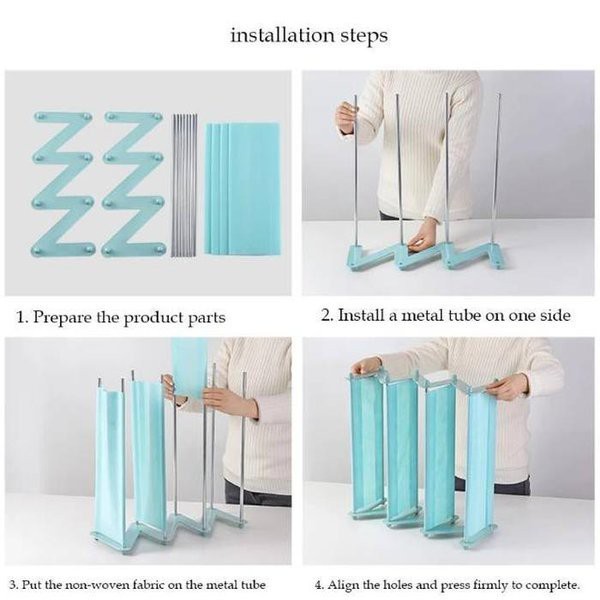 installation steps

1. Prepare the product parts

2. Install a metal tube on one side

3. Put the non-woven fabric on the metal tube

4. Align the holes and press firmly to complete.