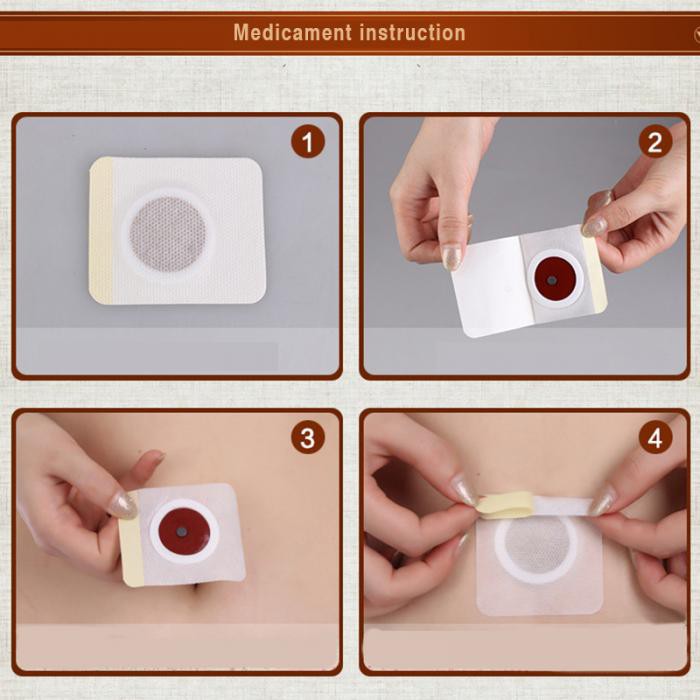 Medicament instruction

1

2

3

4