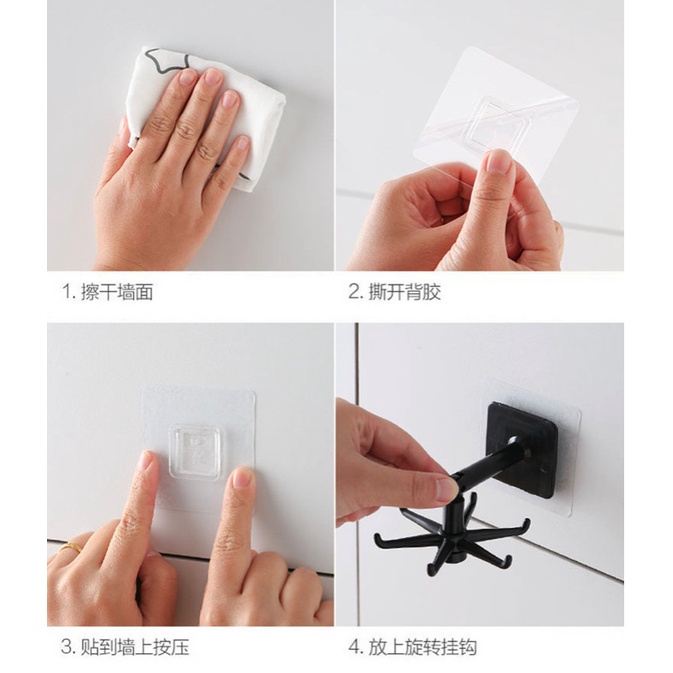 1. 擦干墙面

2. 撕开背胶

3. 贴到墙上按压

4. 放上旋转挂钩