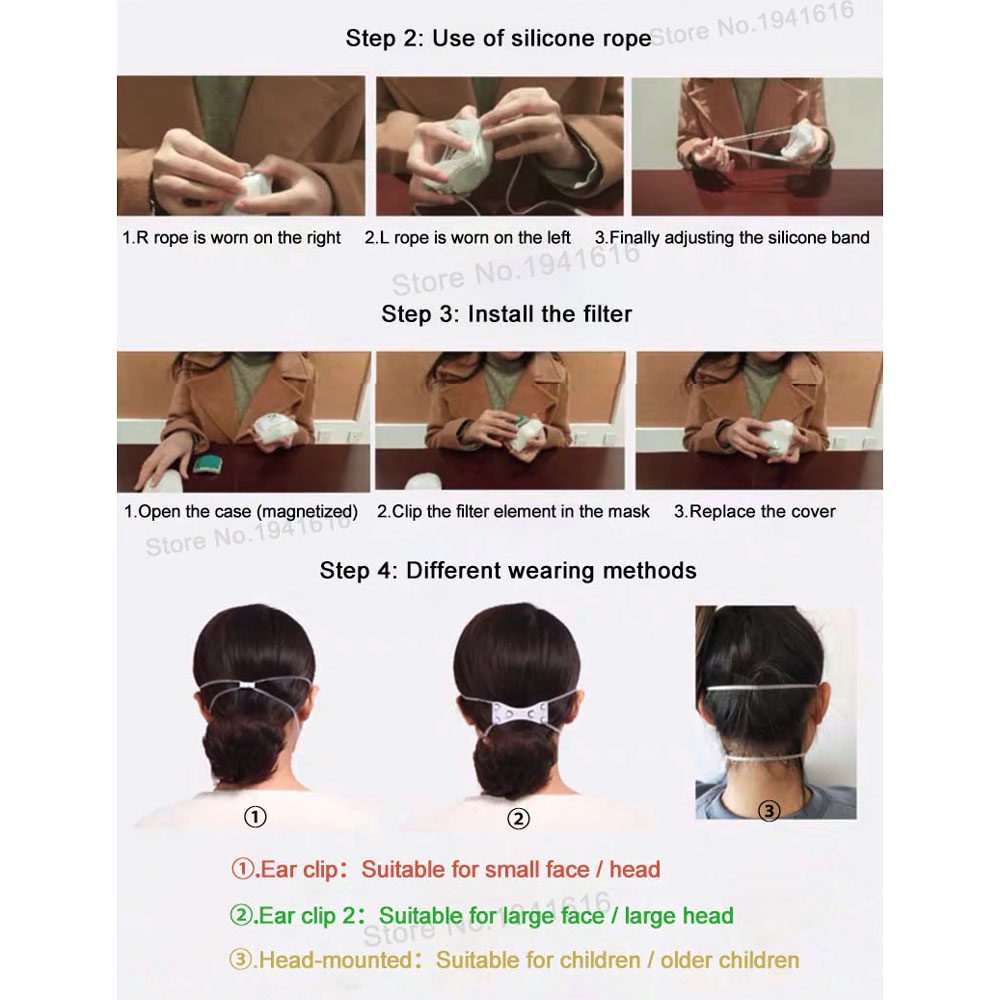 Step 2: Use of silicone rope Store No.1941616

1.R rope is worn on the right 2.L rope is worn on the left 3.Finally adjusting the silicone band

Store No.1941616

Step 3: Install the filter

1.Open the case (magnetized) 2.Clip the filter element in the mask 3.Replace the cover

Store No.1941616

Step 4: Different wearing methods

①

②

③

①.Ear clip: Suitable for small face / head

②.Ear clip 2: Suitable for large face / large head

Store No.1941616

③.Head-mounted: Suitable for children / older children