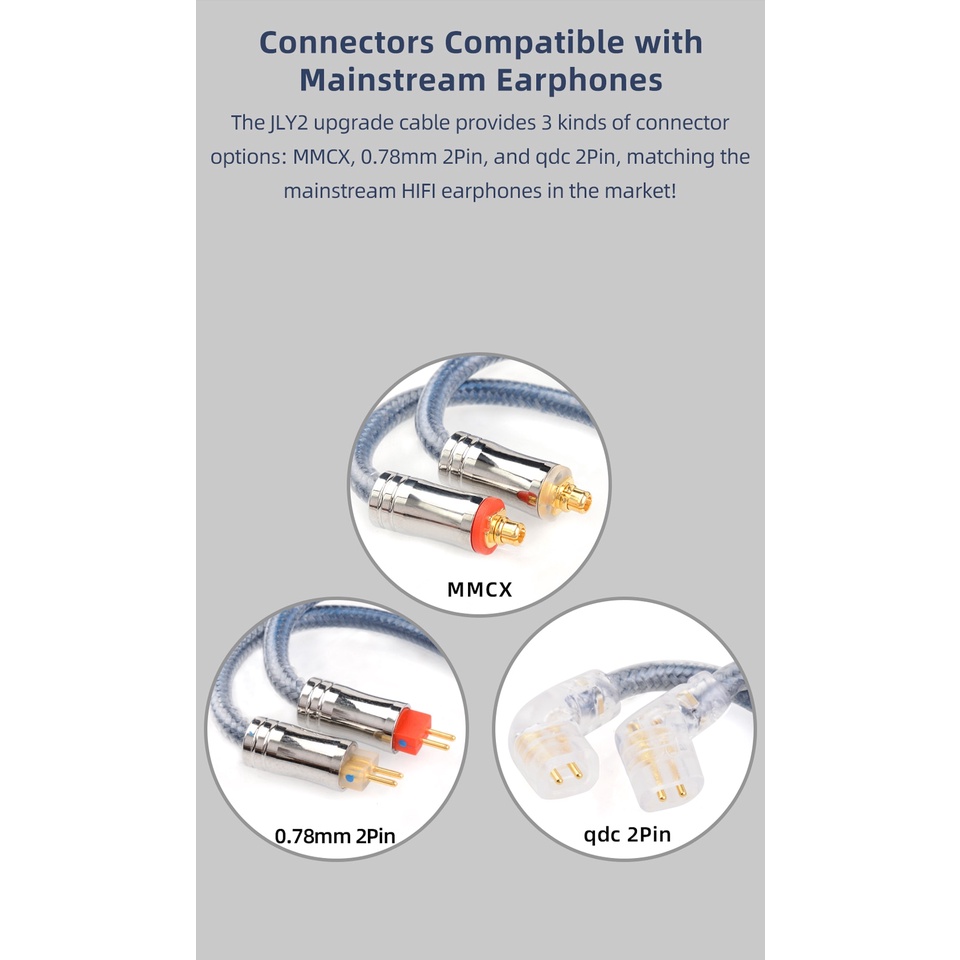 Connectors Compatible with Mainstream Earphones

The JLY2 upgrade cable provides 3 kinds of connector options: MMCX, 0.78mm 2Pin, and qdc 2Pin, matching the mainstream HIFI earphones in the market!

MMCX

0.78mm 2Pin

qdc 2Pin