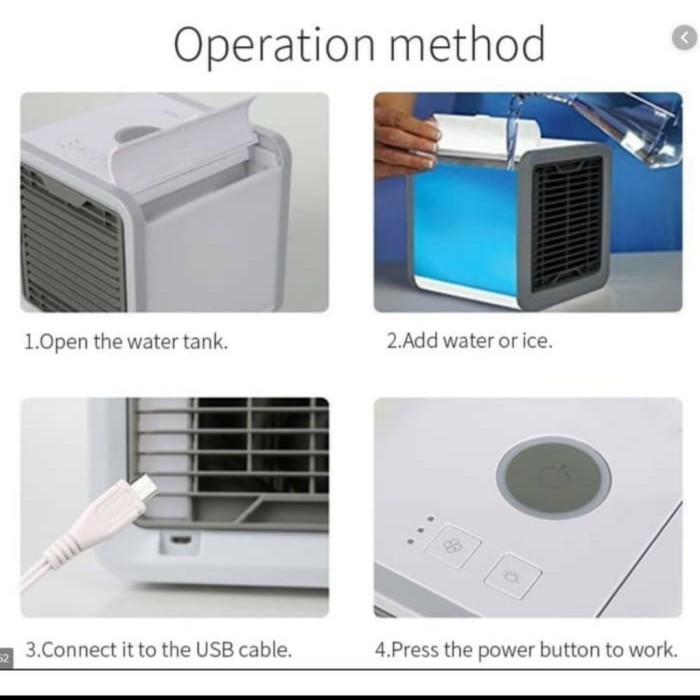 Operation method

1.Open the water tank.

2.Add water or ice.

3.Connect it to the USB cable.

4.Press the power button to work.