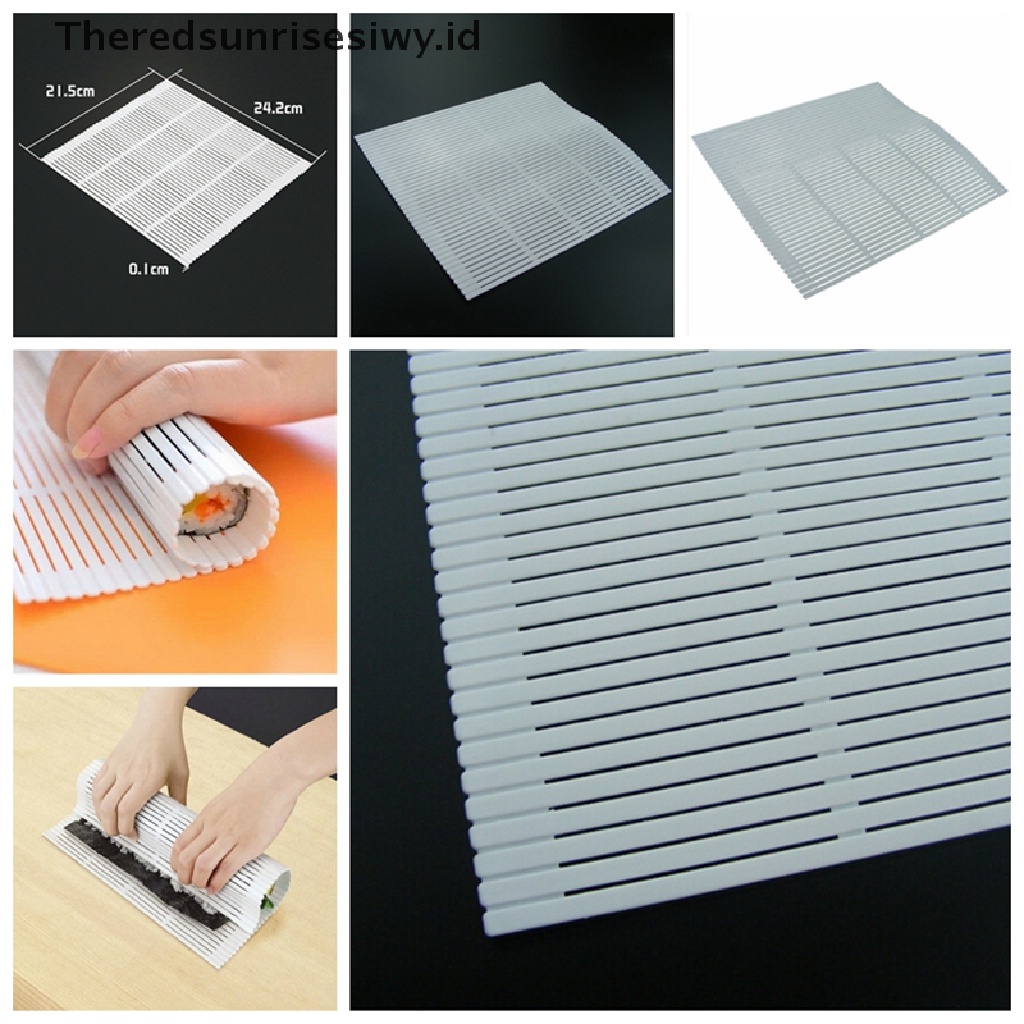 Theredsunrisesiwy.id

21.5cm

24.2cm

0.1cm