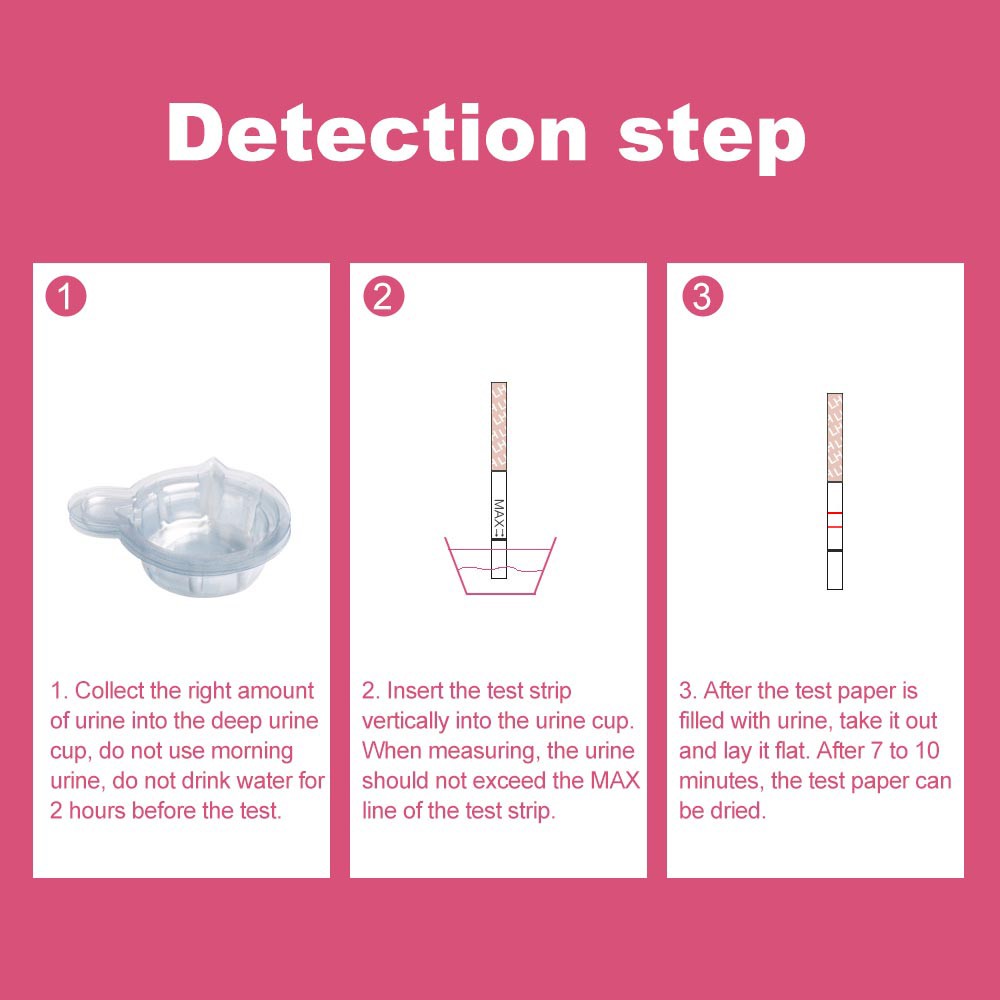 Detection step

1

1. Collect the right amount of urine into the deep urine cup, do not use morning urine, do not drink water for 2 hours before the test.

2

MAX

2. Insert the test strip vertically into the urine cup. When measuring, the urine should not exceed the MAX line of the test strip.

3

3. After the test paper is filled with urine, take it out and lay it flat. After 7 to 10 minutes, the test paper can be dried.