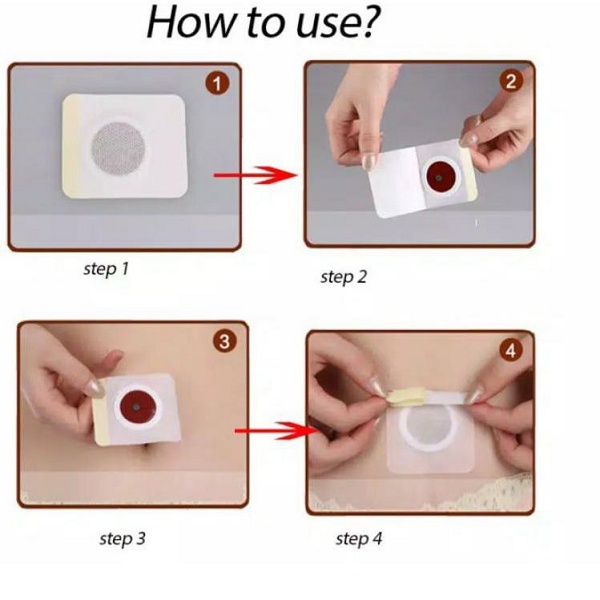 How to use?

1

2

step 1

step 2

3

4

step 3

step 4