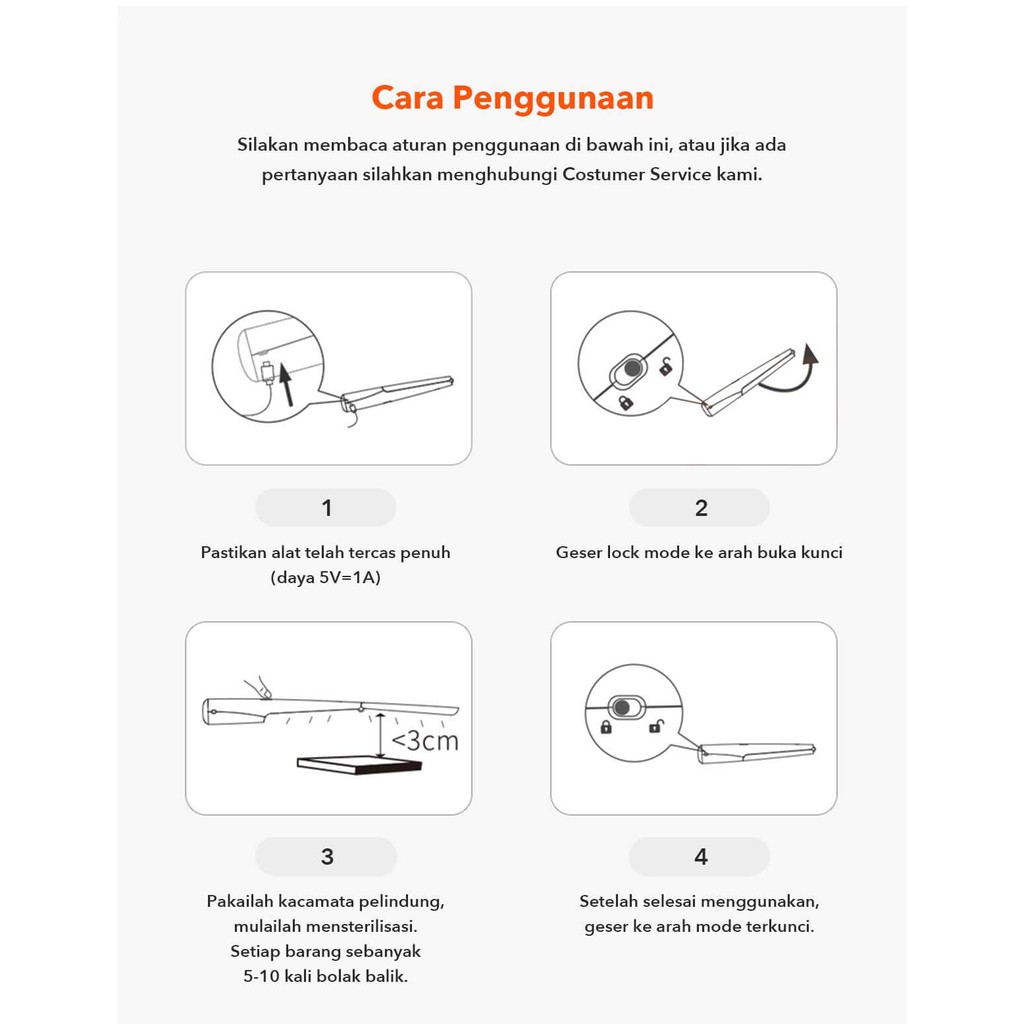 Cara Penggunaan

Silakan membaca aturan penggunaan di bawah ini, atau jika ada pertanyaan silahkan menghubungi Costumer Service kami.

1

Pastikan alat telah tercas penuh (daya 5V=1A)

2

Geser lock mode ke arah buka kunci

<3cm

3

Pakailah kacamata pelindung, mulailah mensterilisasi. Setiap barang sebanyak 5-10 kali bolak balik.

4

Setelah selesai menggunakan, geser ke arah mode terkunci.