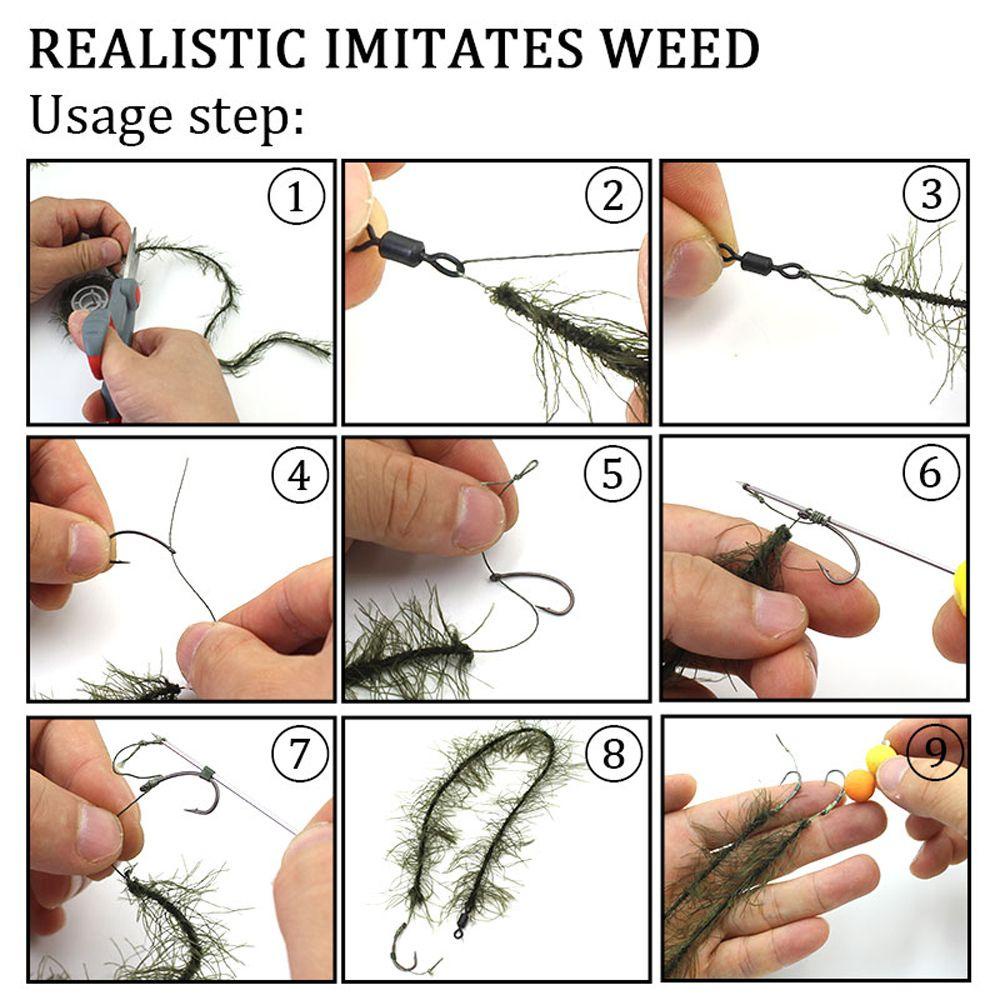 REALISTIC IMITATES WEED
Usage step:

1

2

3

4

5

6

7

8

9