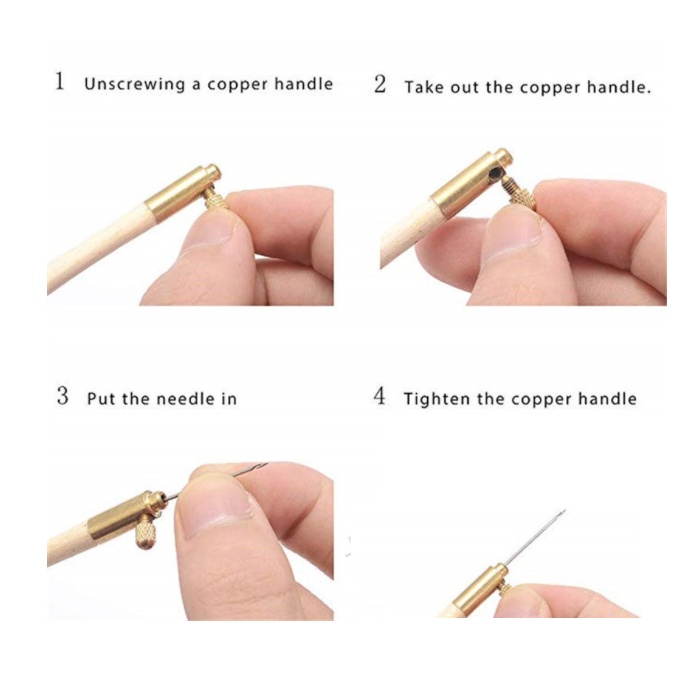 1 Unscrewing a copper handle

2 Take out the copper handle.

3 Put the needle in

4 Tighten the copper handle